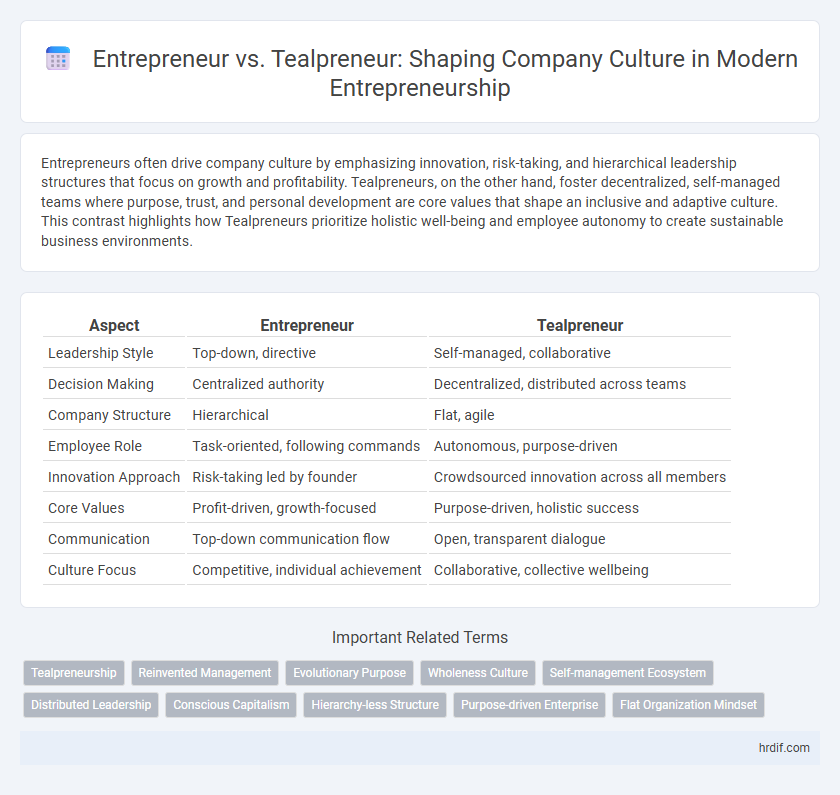 Entrepreneur vs. Tealpreneur: Shaping Company Culture in Modern Entrepreneurship

Entrepreneurs often drive company culture by emphasizing innovation, risk-taking, and hierarchical leadership structures that focus on growth and profitability. Tealpreneurs, on the other hand, foster decentralized, self-managed teams where purpose, trust, and personal development are core values that shape an inclusive and adaptive culture. This contrast highlights how Tealpreneurs prioritize holistic well-being and employee autonomy to create sustainable business environments.

| Aspect | Entrepreneur | Tealpreneur |
|---|---|---|
| Leadership Style | Top-down, directive | Self-managed, collaborative |
| Decision Making | Centralized authority | Decentralized, distributed across teams |
| Company Structure | Hierarchical | Flat, agile |
| Employee Role | Task-oriented, following commands | Autonomous, purpose-driven |
| Innovation Approach | Risk-taking led by founder | Crowdsourced innovation across all members |
| Core Values | Profit-driven, growth-focused | Purpose-driven, holistic success |
| Communication | Top-down communication flow | Open, transparent dialogue |
| Culture Focus | Competitive, individual achievement | Collaborative, collective wellbeing |

Important Related Terms

Tealpreneurship
Reinvented Management
Evolutionary Purpose
Wholeness Culture
Self-management Ecosystem
Distributed Leadership
Conscious Capitalism
Hierarchy-less Structure
Purpose-driven Enterprise
Flat Organization Mindset

hrdif.com