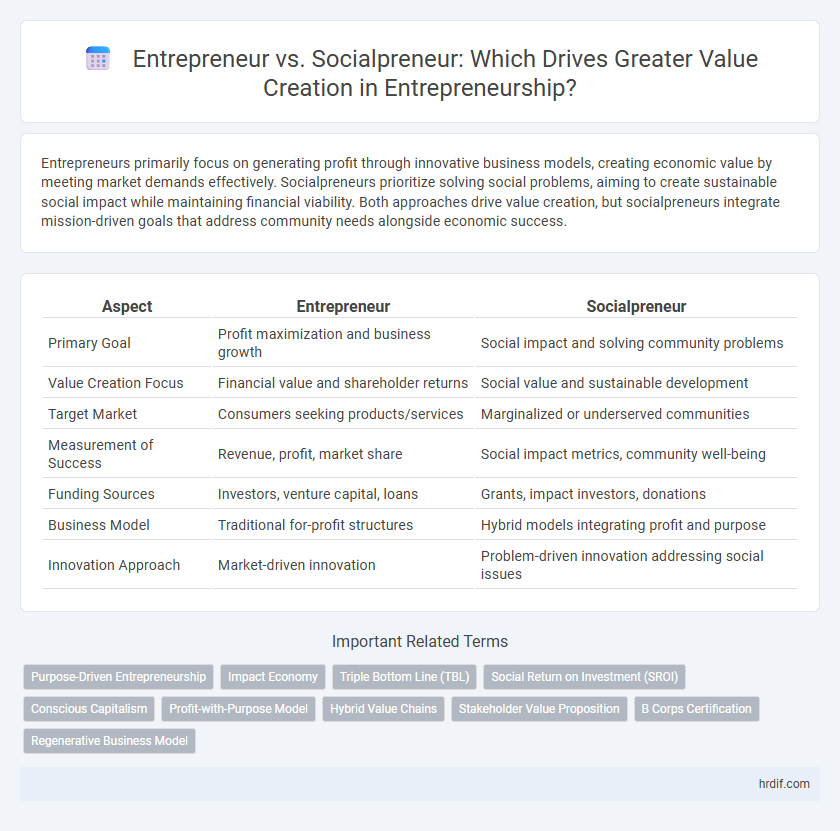 Entrepreneur vs. Socialpreneur: Which Drives Greater Value Creation in Entrepreneurship?

Entrepreneurs primarily focus on generating profit through innovative business models, creating economic value by meeting market demands effectively. Socialpreneurs prioritize solving social problems, aiming to create sustainable social impact while maintaining financial viability. Both approaches drive value creation, but socialpreneurs integrate mission-driven goals that address community needs alongside economic success.

| Aspect | Entrepreneur | Socialpreneur |
|---|---|---|
| Primary Goal | Profit maximization and business growth | Social impact and solving community problems |
| Value Creation Focus | Financial value and shareholder returns | Social value and sustainable development |
| Target Market | Consumers seeking products/services | Marginalized or underserved communities |
| Measurement of Success | Revenue, profit, market share | Social impact metrics, community well-being |
| Funding Sources | Investors, venture capital, loans | Grants, impact investors, donations |
| Business Model | Traditional for-profit structures | Hybrid models integrating profit and purpose |
| Innovation Approach | Market-driven innovation | Problem-driven innovation addressing social issues |

Important Related Terms

Purpose-Driven Entrepreneurship
Impact Economy
Triple Bottom Line (TBL)
Social Return on Investment (SROI)
Conscious Capitalism
Profit-with-Purpose Model
Hybrid Value Chains
Stakeholder Value Proposition
B Corps Certification
Regenerative Business Model

hrdif.com