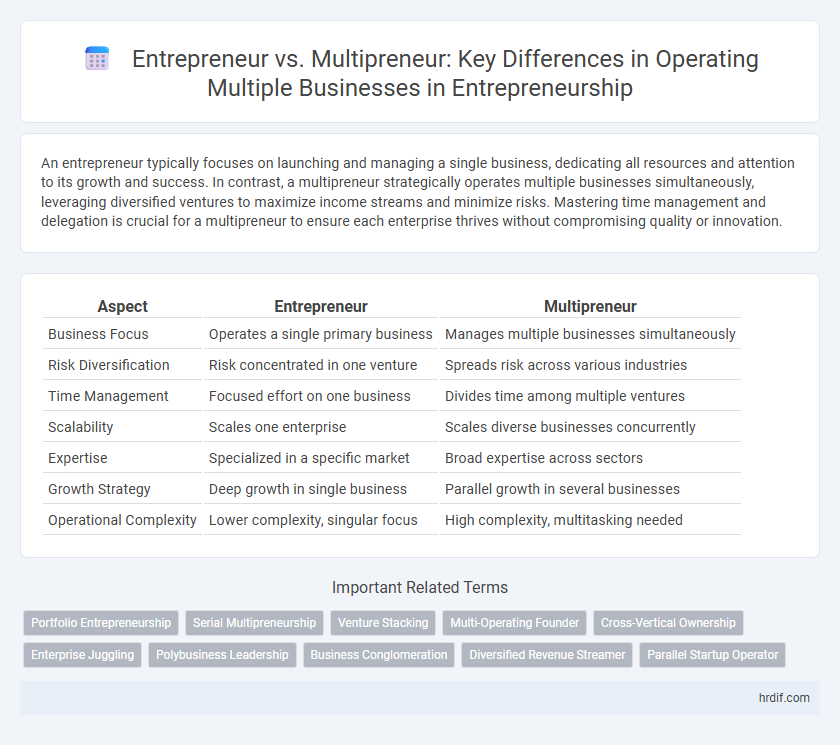 Entrepreneur vs. Multipreneur: Key Differences in Operating Multiple Businesses in Entrepreneurship

An entrepreneur typically focuses on launching and managing a single business, dedicating all resources and attention to its growth and success. In contrast, a multipreneur strategically operates multiple businesses simultaneously, leveraging diversified ventures to maximize income streams and minimize risks. Mastering time management and delegation is crucial for a multipreneur to ensure each enterprise thrives without compromising quality or innovation.

| Aspect | Entrepreneur | Multipreneur |
|---|---|---|
| Business Focus | Operates a single primary business | Manages multiple businesses simultaneously |
| Risk Diversification | Risk concentrated in one venture | Spreads risk across various industries |
| Time Management | Focused effort on one business | Divides time among multiple ventures |
| Scalability | Scales one enterprise | Scales diverse businesses concurrently |
| Expertise | Specialized in a specific market | Broad expertise across sectors |
| Growth Strategy | Deep growth in single business | Parallel growth in several businesses |
| Operational Complexity | Lower complexity, singular focus | High complexity, multitasking needed |

Important Related Terms

Portfolio Entrepreneurship
Serial Multipreneurship
Venture Stacking
Multi-Operating Founder
Cross-Vertical Ownership
Enterprise Juggling
Polybusiness Leadership
Business Conglomeration
Diversified Revenue Streamer
Parallel Startup Operator

hrdif.com