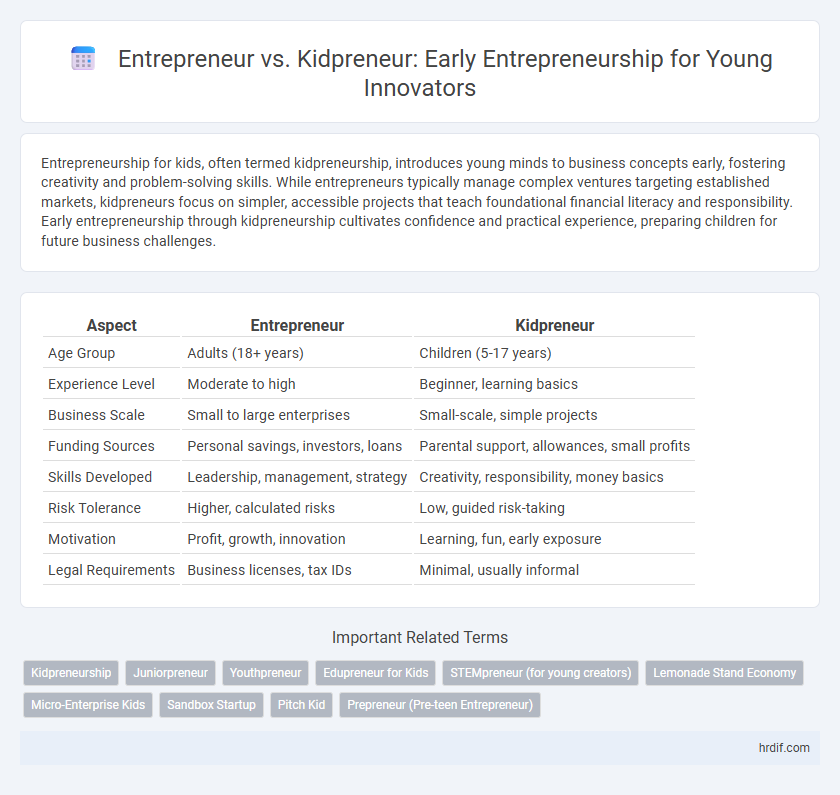 Entrepreneur vs. Kidpreneur: Early Entrepreneurship for Young Innovators

Entrepreneurship for kids, often termed kidpreneurship, introduces young minds to business concepts early, fostering creativity and problem-solving skills. While entrepreneurs typically manage complex ventures targeting established markets, kidpreneurs focus on simpler, accessible projects that teach foundational financial literacy and responsibility. Early entrepreneurship through kidpreneurship cultivates confidence and practical experience, preparing children for future business challenges.

| Aspect | Entrepreneur | Kidpreneur |
|---|---|---|
| Age Group | Adults (18+ years) | Children (5-17 years) |
| Experience Level | Moderate to high | Beginner, learning basics |
| Business Scale | Small to large enterprises | Small-scale, simple projects |
| Funding Sources | Personal savings, investors, loans | Parental support, allowances, small profits |
| Skills Developed | Leadership, management, strategy | Creativity, responsibility, money basics |
| Risk Tolerance | Higher, calculated risks | Low, guided risk-taking |
| Motivation | Profit, growth, innovation | Learning, fun, early exposure |
| Legal Requirements | Business licenses, tax IDs | Minimal, usually informal |

Important Related Terms

Kidpreneurship
Juniorpreneur
Youthpreneur
Edupreneur for Kids
STEMpreneur (for young creators)
Lemonade Stand Economy
Micro-Enterprise Kids
Sandbox Startup
Pitch Kid
Prepreneur (Pre-teen Entrepreneur)

hrdif.com