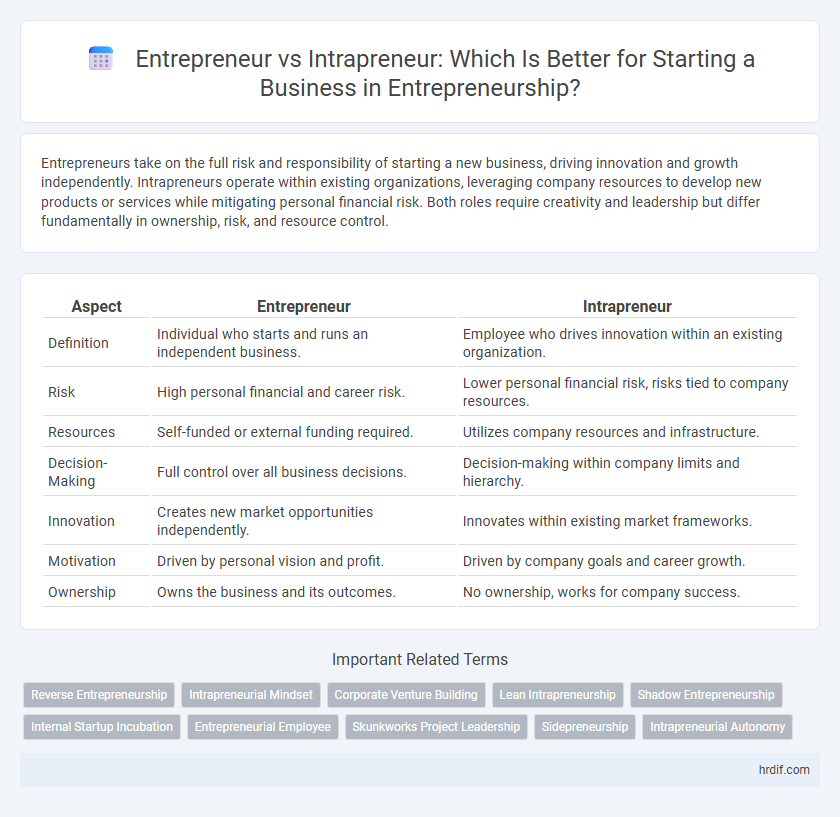 Entrepreneur vs Intrapreneur: Which Is Better for Starting a Business in Entrepreneurship?

Entrepreneurs take on the full risk and responsibility of starting a new business, driving innovation and growth independently. Intrapreneurs operate within existing organizations, leveraging company resources to develop new products or services while mitigating personal financial risk. Both roles require creativity and leadership but differ fundamentally in ownership, risk, and resource control.

| Aspect | Entrepreneur | Intrapreneur |
|---|---|---|
| Definition | Individual who starts and runs an independent business. | Employee who drives innovation within an existing organization. |
| Risk | High personal financial and career risk. | Lower personal financial risk, risks tied to company resources. |
| Resources | Self-funded or external funding required. | Utilizes company resources and infrastructure. |
| Decision-Making | Full control over all business decisions. | Decision-making within company limits and hierarchy. |
| Innovation | Creates new market opportunities independently. | Innovates within existing market frameworks. |
| Motivation | Driven by personal vision and profit. | Driven by company goals and career growth. |
| Ownership | Owns the business and its outcomes. | No ownership, works for company success. |

Important Related Terms

Reverse Entrepreneurship
Intrapreneurial Mindset
Corporate Venture Building
Lean Intrapreneurship
Shadow Entrepreneurship
Internal Startup Incubation
Entrepreneurial Employee
Skunkworks Project Leadership
Sidepreneurship
Intrapreneurial Autonomy

hrdif.com