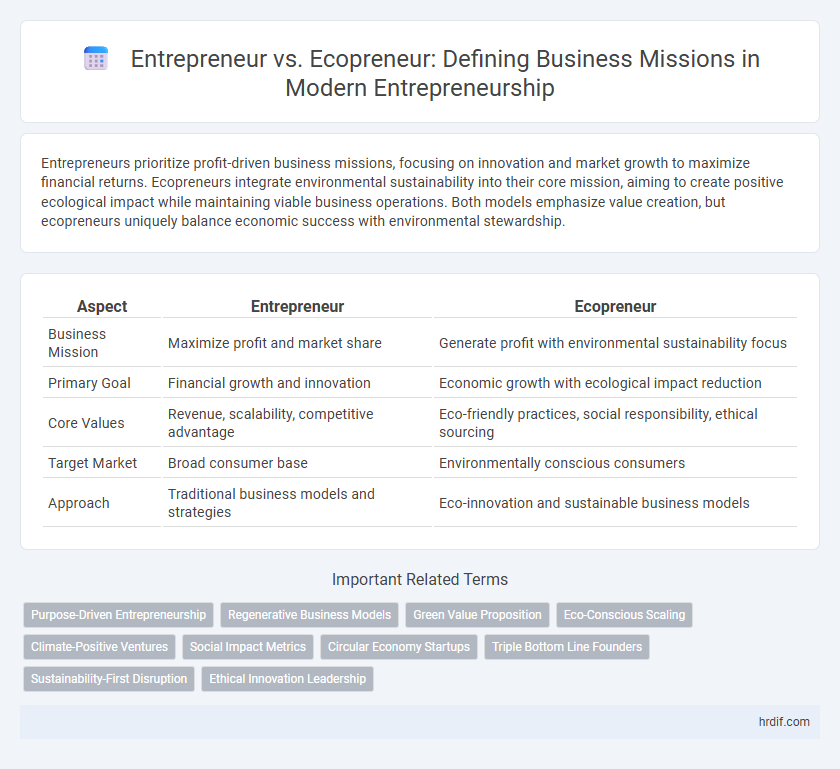 Entrepreneur vs. Ecopreneur: Defining Business Missions in Modern Entrepreneurship

Entrepreneurs prioritize profit-driven business missions, focusing on innovation and market growth to maximize financial returns. Ecopreneurs integrate environmental sustainability into their core mission, aiming to create positive ecological impact while maintaining viable business operations. Both models emphasize value creation, but ecopreneurs uniquely balance economic success with environmental stewardship.

| Aspect | Entrepreneur | Ecopreneur |
|---|---|---|
| Business Mission | Maximize profit and market share | Generate profit with environmental sustainability focus |
| Primary Goal | Financial growth and innovation | Economic growth with ecological impact reduction |
| Core Values | Revenue, scalability, competitive advantage | Eco-friendly practices, social responsibility, ethical sourcing |
| Target Market | Broad consumer base | Environmentally conscious consumers |
| Approach | Traditional business models and strategies | Eco-innovation and sustainable business models |

Important Related Terms

Purpose-Driven Entrepreneurship
Regenerative Business Models
Green Value Proposition
Eco-Conscious Scaling
Climate-Positive Ventures
Social Impact Metrics
Circular Economy Startups
Triple Bottom Line Founders
Sustainability-First Disruption
Ethical Innovation Leadership

hrdif.com