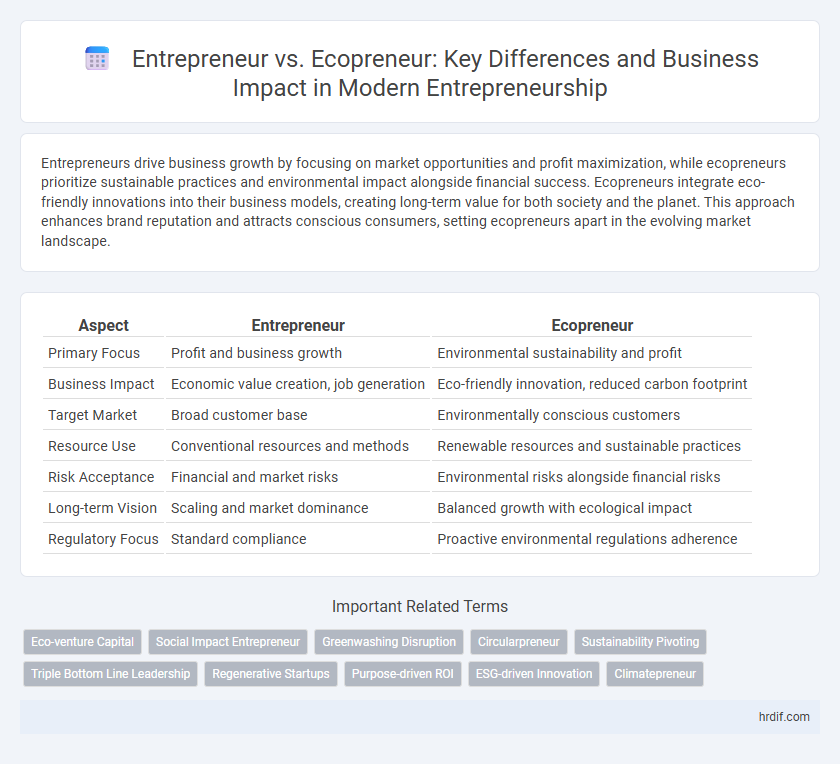 Entrepreneur vs. Ecopreneur: Key Differences and Business Impact in Modern Entrepreneurship

Entrepreneurs drive business growth by focusing on market opportunities and profit maximization, while ecopreneurs prioritize sustainable practices and environmental impact alongside financial success. Ecopreneurs integrate eco-friendly innovations into their business models, creating long-term value for both society and the planet. This approach enhances brand reputation and attracts conscious consumers, setting ecopreneurs apart in the evolving market landscape.

| Aspect | Entrepreneur | Ecopreneur |
|---|---|---|
| Primary Focus | Profit and business growth | Environmental sustainability and profit |
| Business Impact | Economic value creation, job generation | Eco-friendly innovation, reduced carbon footprint |
| Target Market | Broad customer base | Environmentally conscious customers |
| Resource Use | Conventional resources and methods | Renewable resources and sustainable practices |
| Risk Acceptance | Financial and market risks | Environmental risks alongside financial risks |
| Long-term Vision | Scaling and market dominance | Balanced growth with ecological impact |
| Regulatory Focus | Standard compliance | Proactive environmental regulations adherence |

Important Related Terms

Eco-venture Capital
Social Impact Entrepreneur
Greenwashing Disruption
Circularpreneur
Sustainability Pivoting
Triple Bottom Line Leadership
Regenerative Startups
Purpose-driven ROI
ESG-driven Innovation
Climatepreneur

hrdif.com