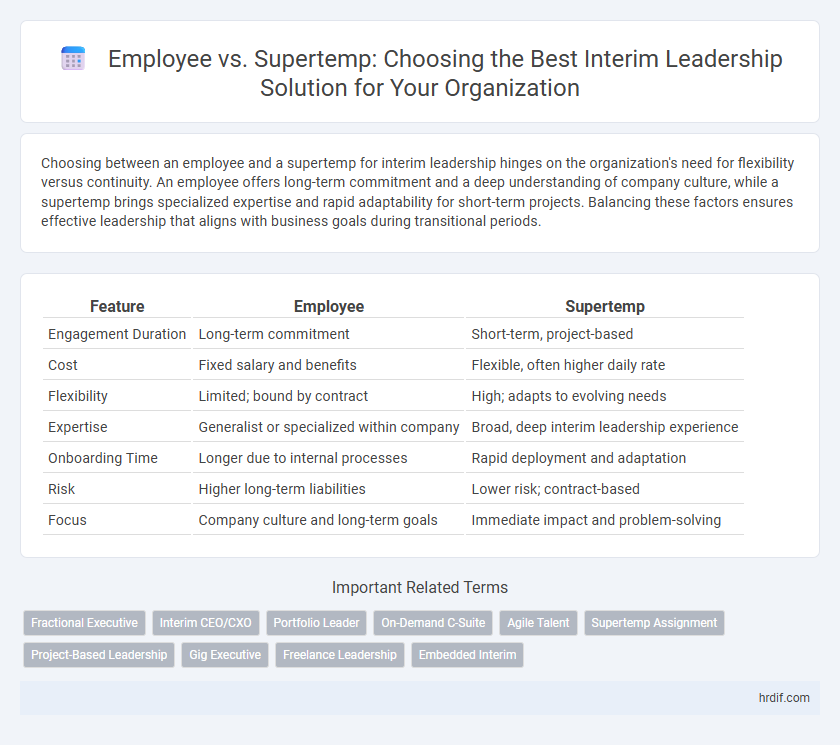 Employee vs. Supertemp: Choosing the Best Interim Leadership Solution for Your Organization

Choosing between an employee and a supertemp for interim leadership hinges on the organization's need for flexibility versus continuity. An employee offers long-term commitment and a deep understanding of company culture, while a supertemp brings specialized expertise and rapid adaptability for short-term projects. Balancing these factors ensures effective leadership that aligns with business goals during transitional periods.

| Feature | Employee | Supertemp |
|---|---|---|
| Engagement Duration | Long-term commitment | Short-term, project-based |
| Cost | Fixed salary and benefits | Flexible, often higher daily rate |
| Flexibility | Limited; bound by contract | High; adapts to evolving needs |
| Expertise | Generalist or specialized within company | Broad, deep interim leadership experience |
| Onboarding Time | Longer due to internal processes | Rapid deployment and adaptation |
| Risk | Higher long-term liabilities | Lower risk; contract-based |
| Focus | Company culture and long-term goals | Immediate impact and problem-solving |

Important Related Terms

Fractional Executive
Interim CEO/CXO
Portfolio Leader
On-Demand C-Suite
Agile Talent
Supertemp Assignment
Project-Based Leadership
Gig Executive
Freelance Leadership
Embedded Interim

hrdif.com