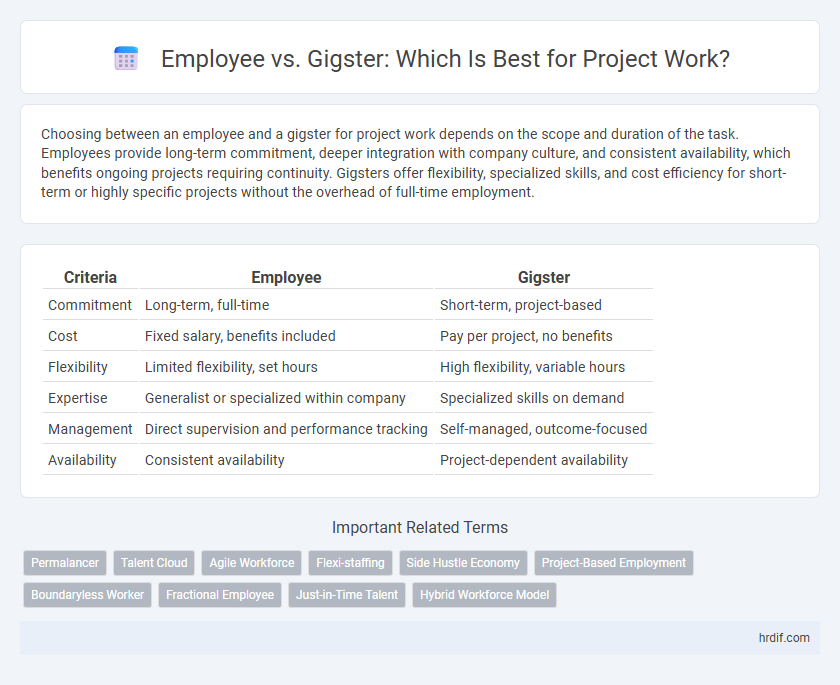 Employee vs. Gigster: Which Is Best for Project Work?

Choosing between an employee and a gigster for project work depends on the scope and duration of the task. Employees provide long-term commitment, deeper integration with company culture, and consistent availability, which benefits ongoing projects requiring continuity. Gigsters offer flexibility, specialized skills, and cost efficiency for short-term or highly specific projects without the overhead of full-time employment.

| Criteria | Employee | Gigster |
|---|---|---|
| Commitment | Long-term, full-time | Short-term, project-based |
| Cost | Fixed salary, benefits included | Pay per project, no benefits |
| Flexibility | Limited flexibility, set hours | High flexibility, variable hours |
| Expertise | Generalist or specialized within company | Specialized skills on demand |
| Management | Direct supervision and performance tracking | Self-managed, outcome-focused |
| Availability | Consistent availability | Project-dependent availability |

Important Related Terms

Permalancer
Talent Cloud
Agile Workforce
Flexi-staffing
Side Hustle Economy
Project-Based Employment
Boundaryless Worker
Fractional Employee
Just-in-Time Talent
Hybrid Workforce Model

hrdif.com