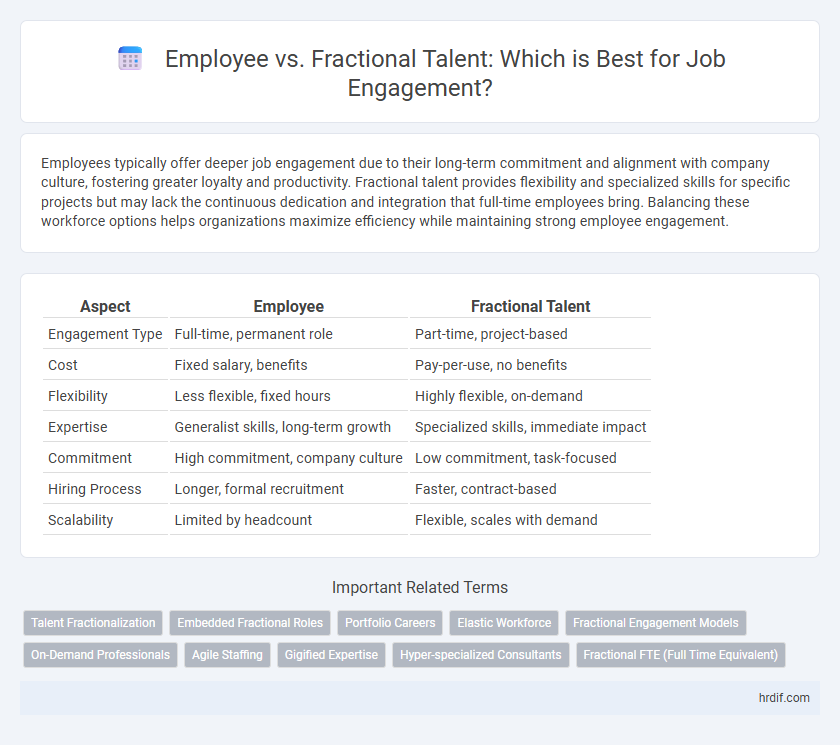 Employee vs. Fractional Talent: Which is Best for Job Engagement?

Employees typically offer deeper job engagement due to their long-term commitment and alignment with company culture, fostering greater loyalty and productivity. Fractional talent provides flexibility and specialized skills for specific projects but may lack the continuous dedication and integration that full-time employees bring. Balancing these workforce options helps organizations maximize efficiency while maintaining strong employee engagement.

| Aspect | Employee | Fractional Talent |
|---|---|---|
| Engagement Type | Full-time, permanent role | Part-time, project-based |
| Cost | Fixed salary, benefits | Pay-per-use, no benefits |
| Flexibility | Less flexible, fixed hours | Highly flexible, on-demand |
| Expertise | Generalist skills, long-term growth | Specialized skills, immediate impact |
| Commitment | High commitment, company culture | Low commitment, task-focused |
| Hiring Process | Longer, formal recruitment | Faster, contract-based |
| Scalability | Limited by headcount | Flexible, scales with demand |

Important Related Terms

Talent Fractionalization
Embedded Fractional Roles
Portfolio Careers
Elastic Workforce
Fractional Engagement Models
On-Demand Professionals
Agile Staffing
Gigified Expertise
Hyper-specialized Consultants
Fractional FTE (Full Time Equivalent)

hrdif.com