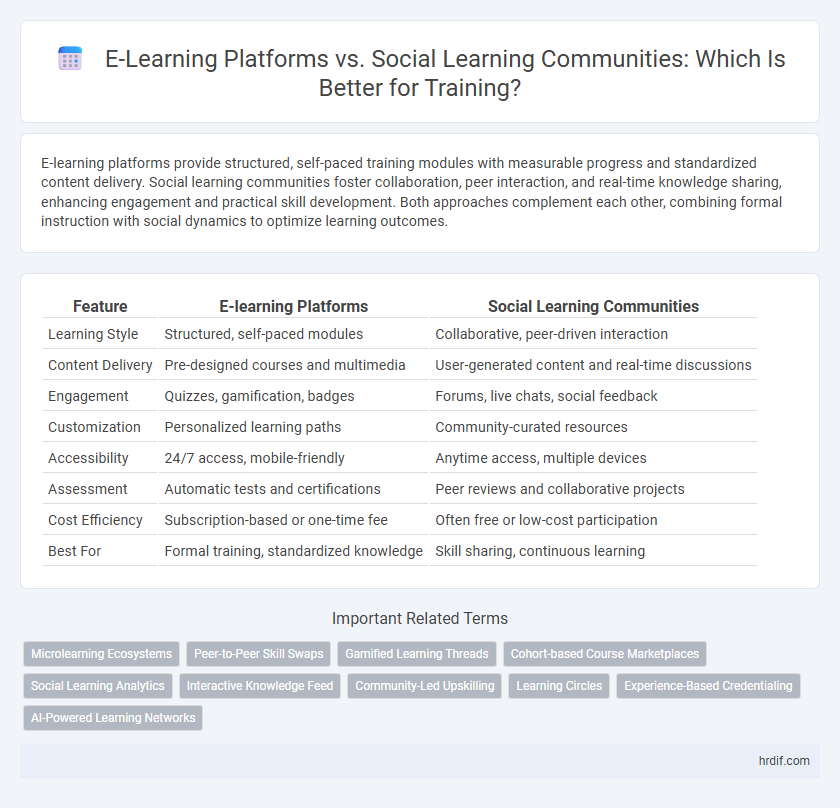 E-Learning Platforms vs. Social Learning Communities: Which Is Better for Training?

E-learning platforms provide structured, self-paced training modules with measurable progress and standardized content delivery. Social learning communities foster collaboration, peer interaction, and real-time knowledge sharing, enhancing engagement and practical skill development. Both approaches complement each other, combining formal instruction with social dynamics to optimize learning outcomes.

| Feature | E-learning Platforms | Social Learning Communities |
|---|---|---|
| Learning Style | Structured, self-paced modules | Collaborative, peer-driven interaction |
| Content Delivery | Pre-designed courses and multimedia | User-generated content and real-time discussions |
| Engagement | Quizzes, gamification, badges | Forums, live chats, social feedback |
| Customization | Personalized learning paths | Community-curated resources |
| Accessibility | 24/7 access, mobile-friendly | Anytime access, multiple devices |
| Assessment | Automatic tests and certifications | Peer reviews and collaborative projects |
| Cost Efficiency | Subscription-based or one-time fee | Often free or low-cost participation |
| Best For | Formal training, standardized knowledge | Skill sharing, continuous learning |

Important Related Terms

Microlearning Ecosystems
Peer-to-Peer Skill Swaps
Gamified Learning Threads
Cohort-based Course Marketplaces
Social Learning Analytics
Interactive Knowledge Feed
Community-Led Upskilling
Learning Circles
Experience-Based Credentialing
AI-Powered Learning Networks

hrdif.com