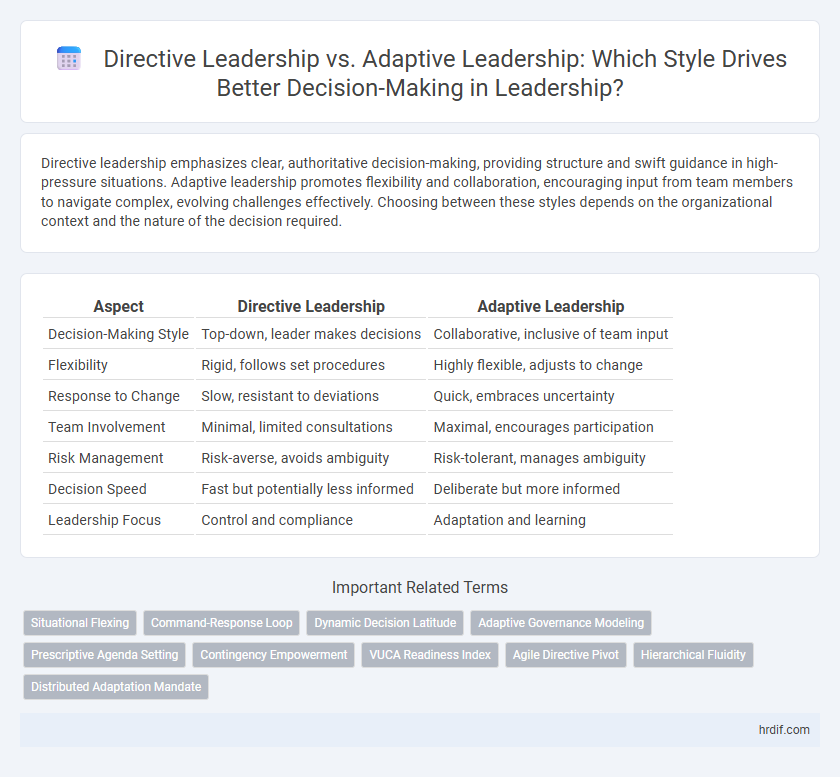 Directive Leadership vs. Adaptive Leadership: Which Style Drives Better Decision-Making in Leadership?

Directive leadership emphasizes clear, authoritative decision-making, providing structure and swift guidance in high-pressure situations. Adaptive leadership promotes flexibility and collaboration, encouraging input from team members to navigate complex, evolving challenges effectively. Choosing between these styles depends on the organizational context and the nature of the decision required.

| Aspect | Directive Leadership | Adaptive Leadership |
|---|---|---|
| Decision-Making Style | Top-down, leader makes decisions | Collaborative, inclusive of team input |
| Flexibility | Rigid, follows set procedures | Highly flexible, adjusts to change |
| Response to Change | Slow, resistant to deviations | Quick, embraces uncertainty |
| Team Involvement | Minimal, limited consultations | Maximal, encourages participation |
| Risk Management | Risk-averse, avoids ambiguity | Risk-tolerant, manages ambiguity |
| Decision Speed | Fast but potentially less informed | Deliberate but more informed |
| Leadership Focus | Control and compliance | Adaptation and learning |

Important Related Terms

Situational Flexing
Command-Response Loop
Dynamic Decision Latitude
Adaptive Governance Modeling
Prescriptive Agenda Setting
Contingency Empowerment
VUCA Readiness Index
Agile Directive Pivot
Hierarchical Fluidity
Distributed Adaptation Mandate

hrdif.com