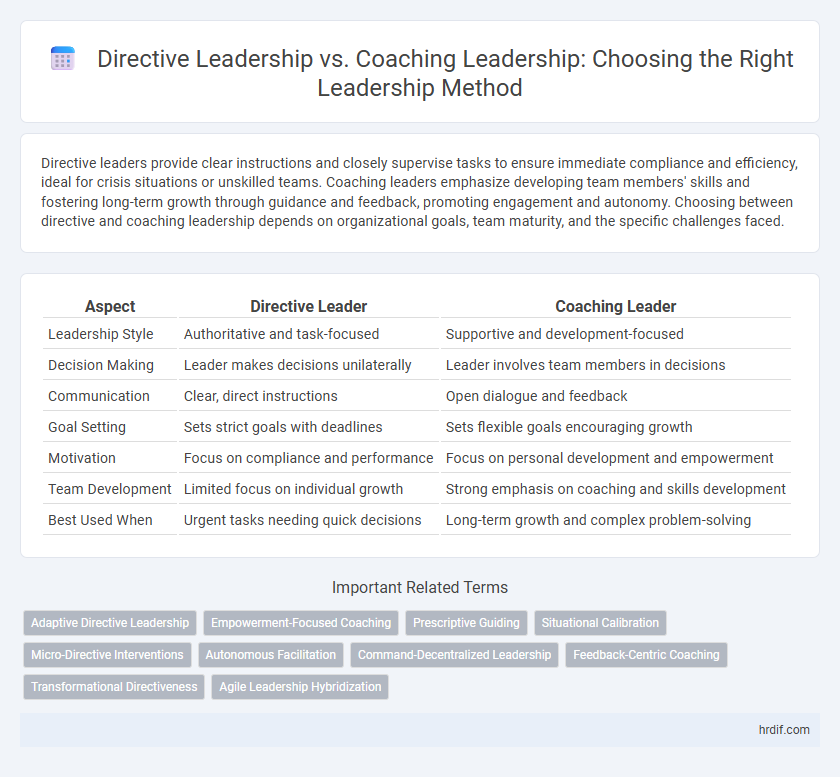 Directive Leadership vs. Coaching Leadership: Choosing the Right Leadership Method

Directive leaders provide clear instructions and closely supervise tasks to ensure immediate compliance and efficiency, ideal for crisis situations or unskilled teams. Coaching leaders emphasize developing team members' skills and fostering long-term growth through guidance and feedback, promoting engagement and autonomy. Choosing between directive and coaching leadership depends on organizational goals, team maturity, and the specific challenges faced.

| Aspect | Directive Leader | Coaching Leader |
|---|---|---|
| Leadership Style | Authoritative and task-focused | Supportive and development-focused |
| Decision Making | Leader makes decisions unilaterally | Leader involves team members in decisions |
| Communication | Clear, direct instructions | Open dialogue and feedback |
| Goal Setting | Sets strict goals with deadlines | Sets flexible goals encouraging growth |
| Motivation | Focus on compliance and performance | Focus on personal development and empowerment |
| Team Development | Limited focus on individual growth | Strong emphasis on coaching and skills development |
| Best Used When | Urgent tasks needing quick decisions | Long-term growth and complex problem-solving |

Important Related Terms

Adaptive Directive Leadership
Empowerment-Focused Coaching
Prescriptive Guiding
Situational Calibration
Micro-Directive Interventions
Autonomous Facilitation
Command-Decentralized Leadership
Feedback-Centric Coaching
Transformational Directiveness
Agile Leadership Hybridization

hrdif.com