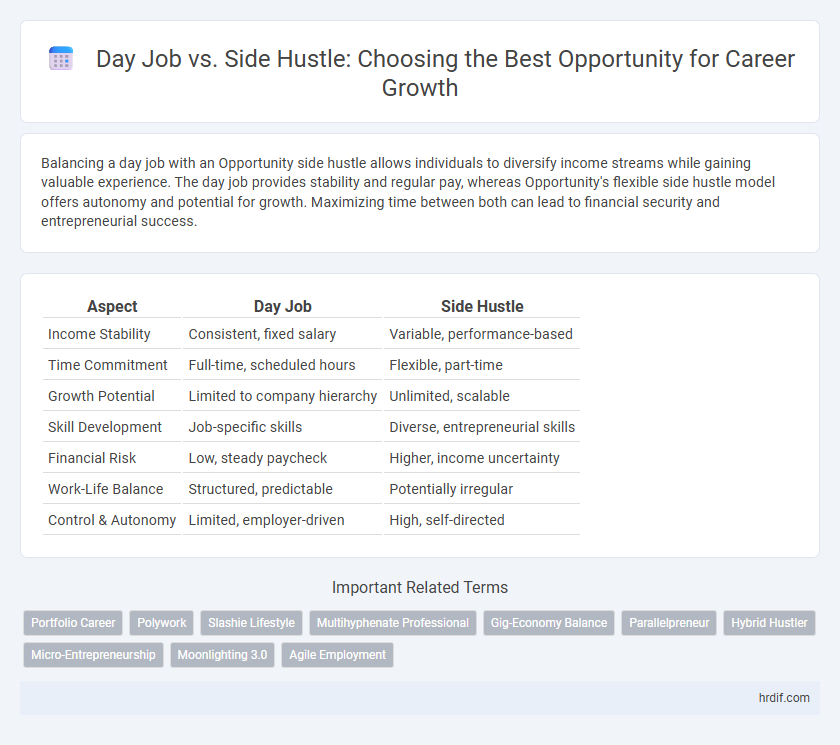 Day Job vs. Side Hustle: Choosing the Best Opportunity for Career Growth

Balancing a day job with an Opportunity side hustle allows individuals to diversify income streams while gaining valuable experience. The day job provides stability and regular pay, whereas Opportunity's flexible side hustle model offers autonomy and potential for growth. Maximizing time between both can lead to financial security and entrepreneurial success.

| Aspect | Day Job | Side Hustle |
|---|---|---|
| Income Stability | Consistent, fixed salary | Variable, performance-based |
| Time Commitment | Full-time, scheduled hours | Flexible, part-time |
| Growth Potential | Limited to company hierarchy | Unlimited, scalable |
| Skill Development | Job-specific skills | Diverse, entrepreneurial skills |
| Financial Risk | Low, steady paycheck | Higher, income uncertainty |
| Work-Life Balance | Structured, predictable | Potentially irregular |
| Control & Autonomy | Limited, employer-driven | High, self-directed |

Important Related Terms

Portfolio Career
Polywork
Slashie Lifestyle
Multihyphenate Professional
Gig-Economy Balance
Parallelpreneur
Hybrid Hustler
Micro-Entrepreneurship
Moonlighting 3.0
Agile Employment

hrdif.com