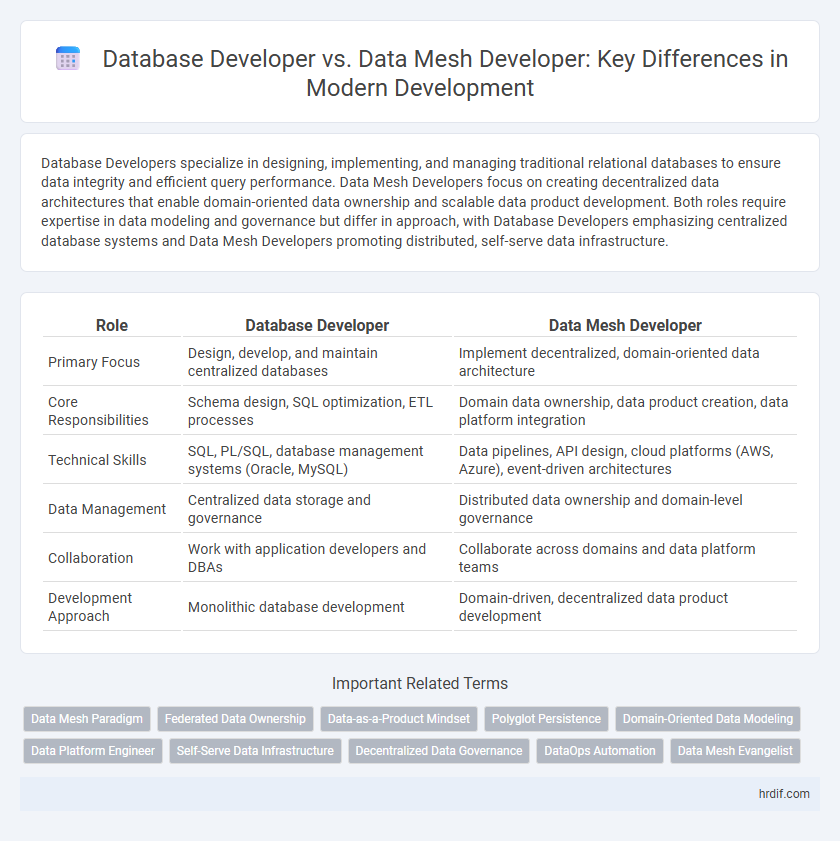 Database Developer vs. Data Mesh Developer: Key Differences in Modern Development

Database Developers specialize in designing, implementing, and managing traditional relational databases to ensure data integrity and efficient query performance. Data Mesh Developers focus on creating decentralized data architectures that enable domain-oriented data ownership and scalable data product development. Both roles require expertise in data modeling and governance but differ in approach, with Database Developers emphasizing centralized database systems and Data Mesh Developers promoting distributed, self-serve data infrastructure.

| Role | Database Developer | Data Mesh Developer |
|---|---|---|
| Primary Focus | Design, develop, and maintain centralized databases | Implement decentralized, domain-oriented data architecture |
| Core Responsibilities | Schema design, SQL optimization, ETL processes | Domain data ownership, data product creation, data platform integration |
| Technical Skills | SQL, PL/SQL, database management systems (Oracle, MySQL) | Data pipelines, API design, cloud platforms (AWS, Azure), event-driven architectures |
| Data Management | Centralized data storage and governance | Distributed data ownership and domain-level governance |
| Collaboration | Work with application developers and DBAs | Collaborate across domains and data platform teams |
| Development Approach | Monolithic database development | Domain-driven, decentralized data product development |

Important Related Terms

Data Mesh Paradigm
Federated Data Ownership
Data-as-a-Product Mindset
Polyglot Persistence
Domain-Oriented Data Modeling
Data Platform Engineer
Self-Serve Data Infrastructure
Decentralized Data Governance
DataOps Automation
Data Mesh Evangelist

hrdif.com