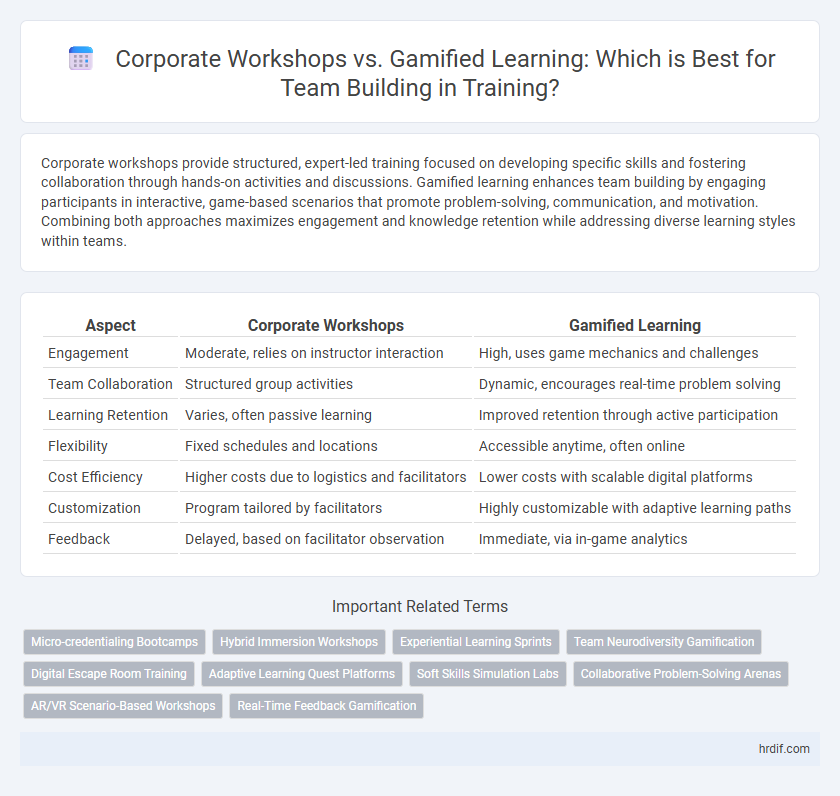 Corporate Workshops vs. Gamified Learning: Which is Best for Team Building in Training?

Corporate workshops provide structured, expert-led training focused on developing specific skills and fostering collaboration through hands-on activities and discussions. Gamified learning enhances team building by engaging participants in interactive, game-based scenarios that promote problem-solving, communication, and motivation. Combining both approaches maximizes engagement and knowledge retention while addressing diverse learning styles within teams.

| Aspect | Corporate Workshops | Gamified Learning |
|---|---|---|
| Engagement | Moderate, relies on instructor interaction | High, uses game mechanics and challenges |
| Team Collaboration | Structured group activities | Dynamic, encourages real-time problem solving |
| Learning Retention | Varies, often passive learning | Improved retention through active participation |
| Flexibility | Fixed schedules and locations | Accessible anytime, often online |
| Cost Efficiency | Higher costs due to logistics and facilitators | Lower costs with scalable digital platforms |
| Customization | Program tailored by facilitators | Highly customizable with adaptive learning paths |
| Feedback | Delayed, based on facilitator observation | Immediate, via in-game analytics |

Important Related Terms

Micro-credentialing Bootcamps
Hybrid Immersion Workshops
Experiential Learning Sprints
Team Neurodiversity Gamification
Digital Escape Room Training
Adaptive Learning Quest Platforms
Soft Skills Simulation Labs
Collaborative Problem-Solving Arenas
AR/VR Scenario-Based Workshops
Real-Time Feedback Gamification

hrdif.com