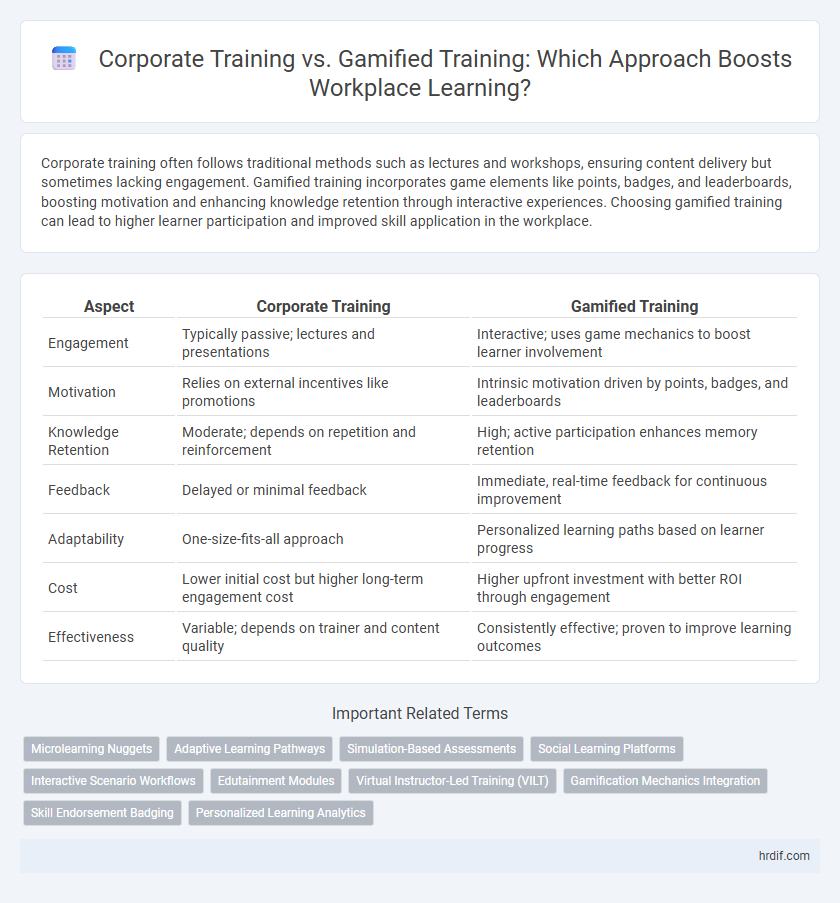 Corporate Training vs. Gamified Training: Which Approach Boosts Workplace Learning?

Corporate training often follows traditional methods such as lectures and workshops, ensuring content delivery but sometimes lacking engagement. Gamified training incorporates game elements like points, badges, and leaderboards, boosting motivation and enhancing knowledge retention through interactive experiences. Choosing gamified training can lead to higher learner participation and improved skill application in the workplace.

| Aspect | Corporate Training | Gamified Training |
|---|---|---|
| Engagement | Typically passive; lectures and presentations | Interactive; uses game mechanics to boost learner involvement |
| Motivation | Relies on external incentives like promotions | Intrinsic motivation driven by points, badges, and leaderboards |
| Knowledge Retention | Moderate; depends on repetition and reinforcement | High; active participation enhances memory retention |
| Feedback | Delayed or minimal feedback | Immediate, real-time feedback for continuous improvement |
| Adaptability | One-size-fits-all approach | Personalized learning paths based on learner progress |
| Cost | Lower initial cost but higher long-term engagement cost | Higher upfront investment with better ROI through engagement |
| Effectiveness | Variable; depends on trainer and content quality | Consistently effective; proven to improve learning outcomes |

Important Related Terms

Microlearning Nuggets
Adaptive Learning Pathways
Simulation-Based Assessments
Social Learning Platforms
Interactive Scenario Workflows
Edutainment Modules
Virtual Instructor-Led Training (VILT)
Gamification Mechanics Integration
Skill Endorsement Badging
Personalized Learning Analytics

hrdif.com