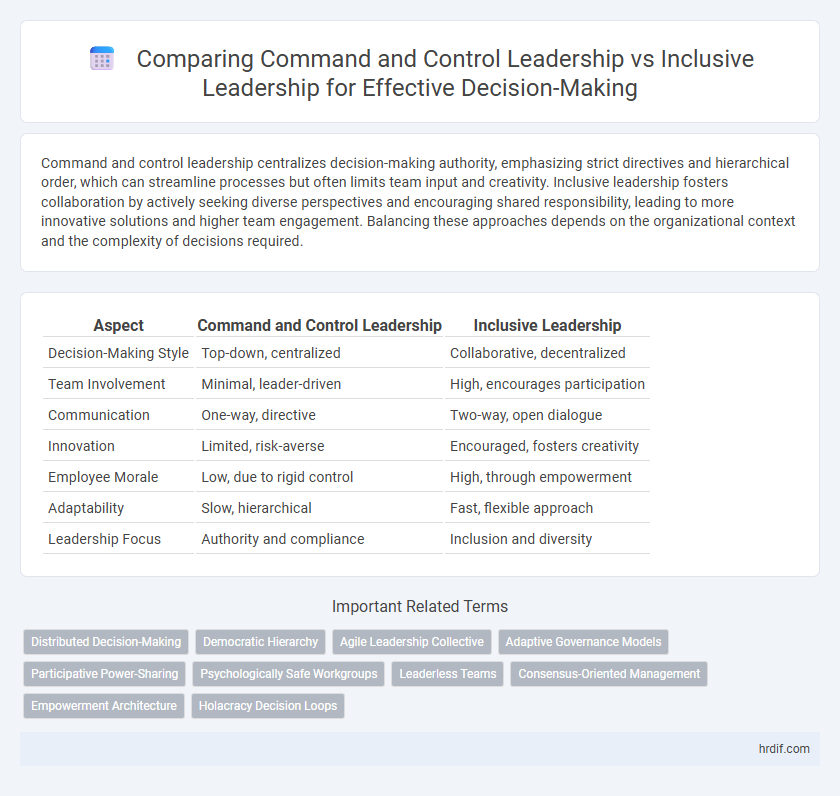 Comparing Command and Control Leadership vs Inclusive Leadership for Effective Decision-Making

Command and control leadership centralizes decision-making authority, emphasizing strict directives and hierarchical order, which can streamline processes but often limits team input and creativity. Inclusive leadership fosters collaboration by actively seeking diverse perspectives and encouraging shared responsibility, leading to more innovative solutions and higher team engagement. Balancing these approaches depends on the organizational context and the complexity of decisions required.

| Aspect | Command and Control Leadership | Inclusive Leadership |
|---|---|---|
| Decision-Making Style | Top-down, centralized | Collaborative, decentralized |
| Team Involvement | Minimal, leader-driven | High, encourages participation |
| Communication | One-way, directive | Two-way, open dialogue |
| Innovation | Limited, risk-averse | Encouraged, fosters creativity |
| Employee Morale | Low, due to rigid control | High, through empowerment |
| Adaptability | Slow, hierarchical | Fast, flexible approach |
| Leadership Focus | Authority and compliance | Inclusion and diversity |

Important Related Terms

Distributed Decision-Making
Democratic Hierarchy
Agile Leadership Collective
Adaptive Governance Models
Participative Power-Sharing
Psychologically Safe Workgroups
Leaderless Teams
Consensus-Oriented Management
Empowerment Architecture
Holacracy Decision Loops

hrdif.com