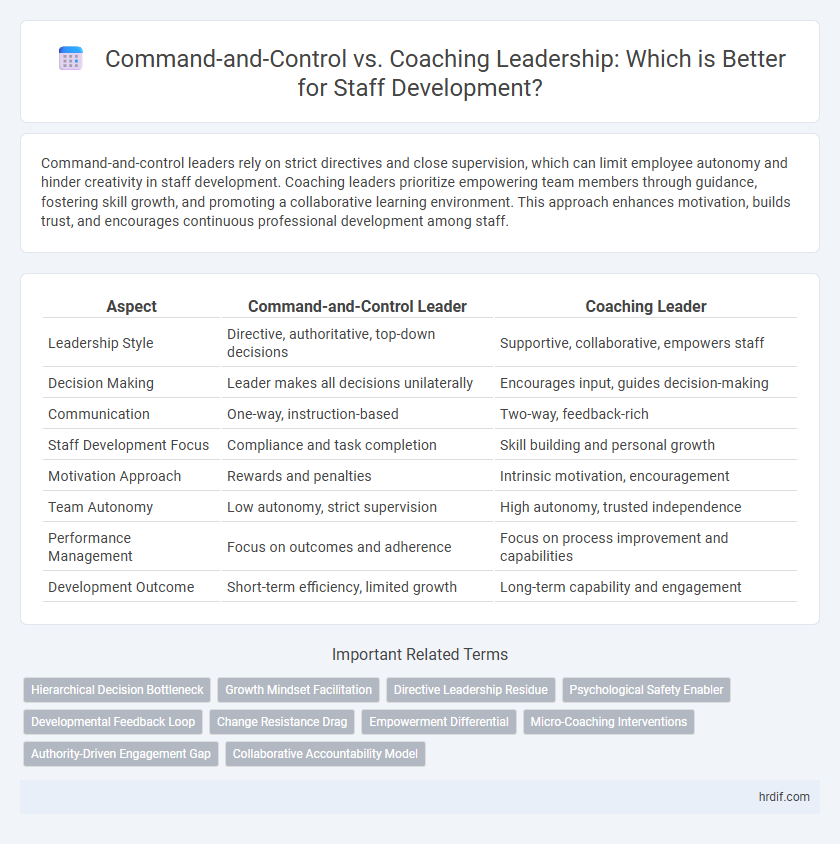 Command-and-Control vs. Coaching Leadership: Which is Better for Staff Development?

Command-and-control leaders rely on strict directives and close supervision, which can limit employee autonomy and hinder creativity in staff development. Coaching leaders prioritize empowering team members through guidance, fostering skill growth, and promoting a collaborative learning environment. This approach enhances motivation, builds trust, and encourages continuous professional development among staff.

| Aspect | Command-and-Control Leader | Coaching Leader |
|---|---|---|
| Leadership Style | Directive, authoritative, top-down decisions | Supportive, collaborative, empowers staff |
| Decision Making | Leader makes all decisions unilaterally | Encourages input, guides decision-making |
| Communication | One-way, instruction-based | Two-way, feedback-rich |
| Staff Development Focus | Compliance and task completion | Skill building and personal growth |
| Motivation Approach | Rewards and penalties | Intrinsic motivation, encouragement |
| Team Autonomy | Low autonomy, strict supervision | High autonomy, trusted independence |
| Performance Management | Focus on outcomes and adherence | Focus on process improvement and capabilities |
| Development Outcome | Short-term efficiency, limited growth | Long-term capability and engagement |

Important Related Terms

Hierarchical Decision Bottleneck
Growth Mindset Facilitation
Directive Leadership Residue
Psychological Safety Enabler
Developmental Feedback Loop
Change Resistance Drag
Empowerment Differential
Micro-Coaching Interventions
Authority-Driven Engagement Gap
Collaborative Accountability Model

hrdif.com