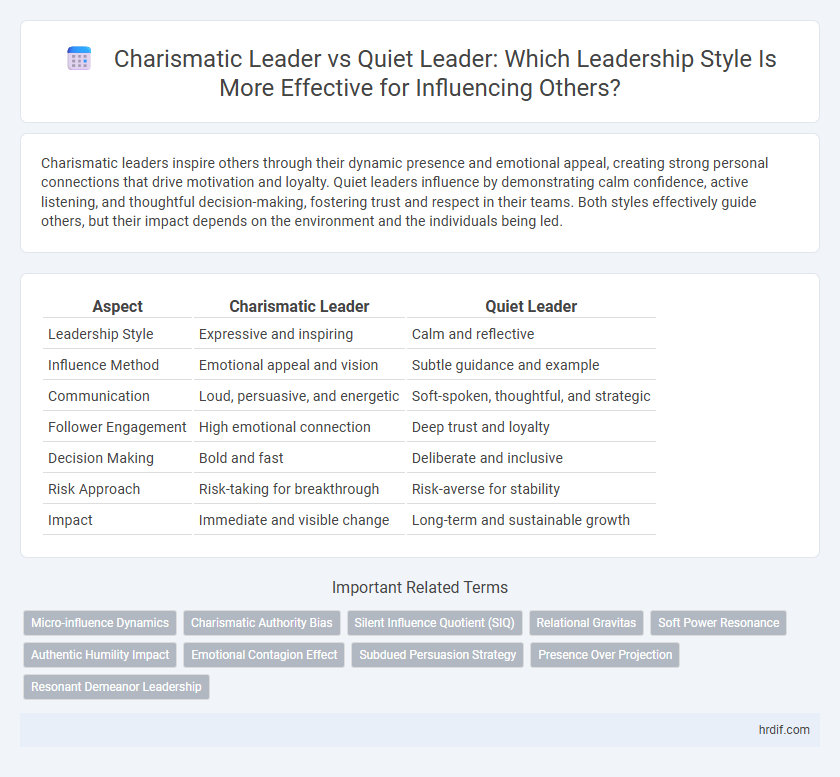 Charismatic Leader vs Quiet Leader: Which Leadership Style Is More Effective for Influencing Others?

Charismatic leaders inspire others through their dynamic presence and emotional appeal, creating strong personal connections that drive motivation and loyalty. Quiet leaders influence by demonstrating calm confidence, active listening, and thoughtful decision-making, fostering trust and respect in their teams. Both styles effectively guide others, but their impact depends on the environment and the individuals being led.

| Aspect | Charismatic Leader | Quiet Leader |
|---|---|---|
| Leadership Style | Expressive and inspiring | Calm and reflective |
| Influence Method | Emotional appeal and vision | Subtle guidance and example |
| Communication | Loud, persuasive, and energetic | Soft-spoken, thoughtful, and strategic |
| Follower Engagement | High emotional connection | Deep trust and loyalty |
| Decision Making | Bold and fast | Deliberate and inclusive |
| Risk Approach | Risk-taking for breakthrough | Risk-averse for stability |
| Impact | Immediate and visible change | Long-term and sustainable growth |

Important Related Terms

Micro-influence Dynamics
Charismatic Authority Bias
Silent Influence Quotient (SIQ)
Relational Gravitas
Soft Power Resonance
Authentic Humility Impact
Emotional Contagion Effect
Subdued Persuasion Strategy
Presence Over Projection
Resonant Demeanor Leadership

hrdif.com