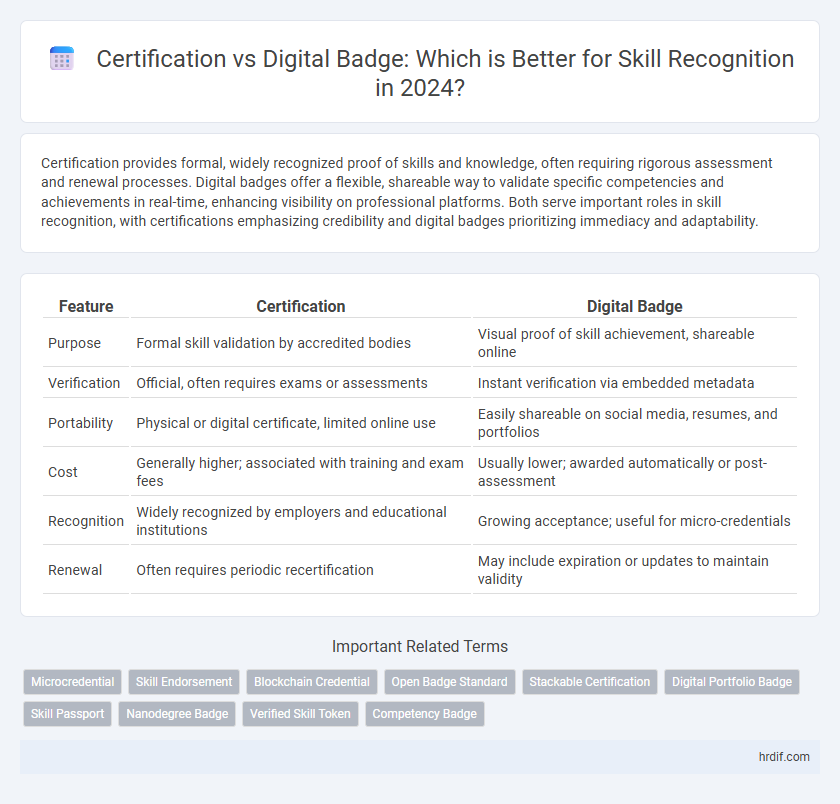 Certification vs Digital Badge: Which is Better for Skill Recognition in 2024?

Certification provides formal, widely recognized proof of skills and knowledge, often requiring rigorous assessment and renewal processes. Digital badges offer a flexible, shareable way to validate specific competencies and achievements in real-time, enhancing visibility on professional platforms. Both serve important roles in skill recognition, with certifications emphasizing credibility and digital badges prioritizing immediacy and adaptability.

| Feature | Certification | Digital Badge |
|---|---|---|
| Purpose | Formal skill validation by accredited bodies | Visual proof of skill achievement, shareable online |
| Verification | Official, often requires exams or assessments | Instant verification via embedded metadata |
| Portability | Physical or digital certificate, limited online use | Easily shareable on social media, resumes, and portfolios |
| Cost | Generally higher; associated with training and exam fees | Usually lower; awarded automatically or post-assessment |
| Recognition | Widely recognized by employers and educational institutions | Growing acceptance; useful for micro-credentials |
| Renewal | Often requires periodic recertification | May include expiration or updates to maintain validity |

Important Related Terms

Microcredential
Skill Endorsement
Blockchain Credential
Open Badge Standard
Stackable Certification
Digital Portfolio Badge
Skill Passport
Nanodegree Badge
Verified Skill Token
Competency Badge

hrdif.com