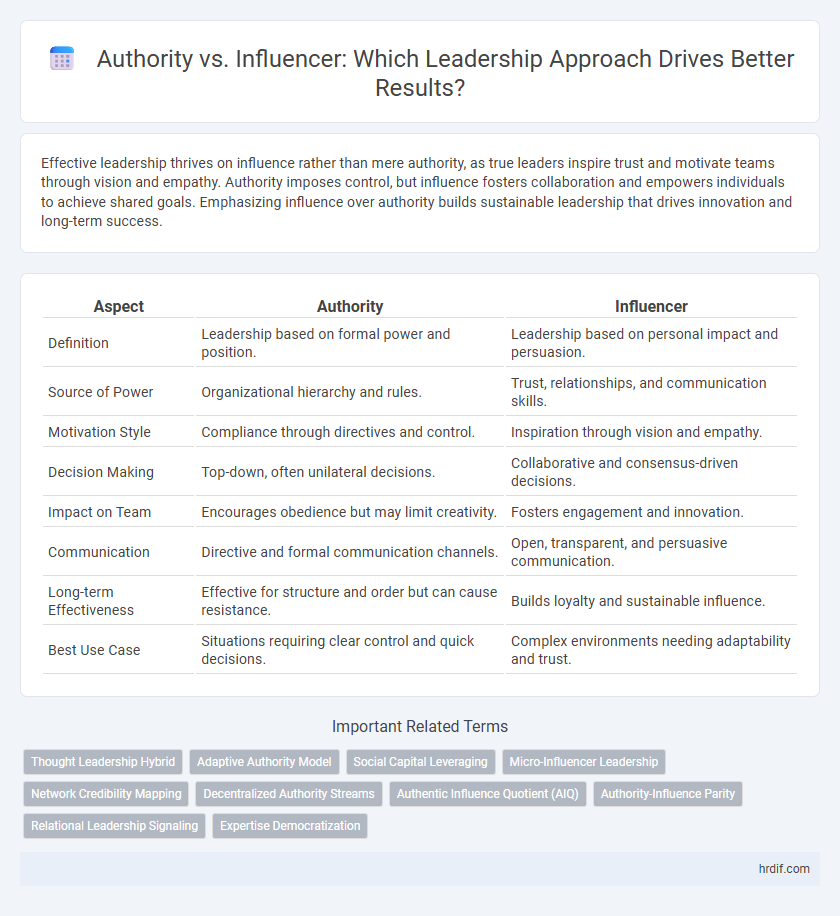 Authority vs. Influencer: Which Leadership Approach Drives Better Results?

Effective leadership thrives on influence rather than mere authority, as true leaders inspire trust and motivate teams through vision and empathy. Authority imposes control, but influence fosters collaboration and empowers individuals to achieve shared goals. Emphasizing influence over authority builds sustainable leadership that drives innovation and long-term success.

| Aspect | Authority | Influencer |
|---|---|---|
| Definition | Leadership based on formal power and position. | Leadership based on personal impact and persuasion. |
| Source of Power | Organizational hierarchy and rules. | Trust, relationships, and communication skills. |
| Motivation Style | Compliance through directives and control. | Inspiration through vision and empathy. |
| Decision Making | Top-down, often unilateral decisions. | Collaborative and consensus-driven decisions. |
| Impact on Team | Encourages obedience but may limit creativity. | Fosters engagement and innovation. |
| Communication | Directive and formal communication channels. | Open, transparent, and persuasive communication. |
| Long-term Effectiveness | Effective for structure and order but can cause resistance. | Builds loyalty and sustainable influence. |
| Best Use Case | Situations requiring clear control and quick decisions. | Complex environments needing adaptability and trust. |

Important Related Terms

Thought Leadership Hybrid
Adaptive Authority Model
Social Capital Leveraging
Micro-Influencer Leadership
Network Credibility Mapping
Decentralized Authority Streams
Authentic Influence Quotient (AIQ)
Authority-Influence Parity
Relational Leadership Signaling
Expertise Democratization

hrdif.com