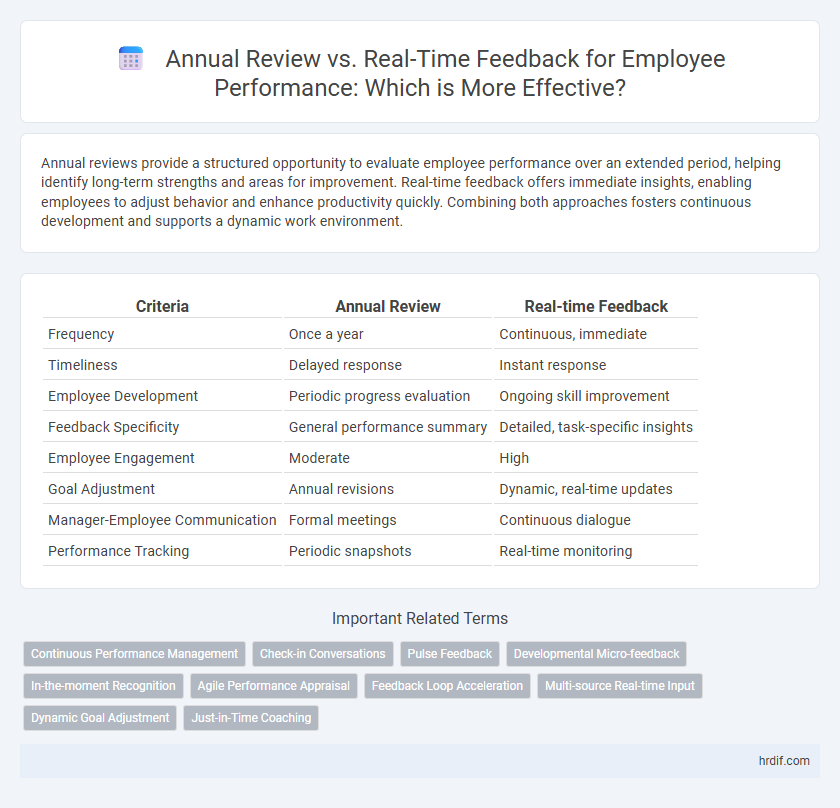 Annual Review vs. Real-Time Feedback for Employee Performance: Which is More Effective?

Annual reviews provide a structured opportunity to evaluate employee performance over an extended period, helping identify long-term strengths and areas for improvement. Real-time feedback offers immediate insights, enabling employees to adjust behavior and enhance productivity quickly. Combining both approaches fosters continuous development and supports a dynamic work environment.

| Criteria | Annual Review | Real-time Feedback |
|---|---|---|
| Frequency | Once a year | Continuous, immediate |
| Timeliness | Delayed response | Instant response |
| Employee Development | Periodic progress evaluation | Ongoing skill improvement |
| Feedback Specificity | General performance summary | Detailed, task-specific insights |
| Employee Engagement | Moderate | High |
| Goal Adjustment | Annual revisions | Dynamic, real-time updates |
| Manager-Employee Communication | Formal meetings | Continuous dialogue |
| Performance Tracking | Periodic snapshots | Real-time monitoring |

Important Related Terms

Continuous Performance Management
Check-in Conversations
Pulse Feedback
Developmental Micro-feedback
In-the-moment Recognition
Agile Performance Appraisal
Feedback Loop Acceleration
Multi-source Real-time Input
Dynamic Goal Adjustment
Just-in-Time Coaching

hrdif.com