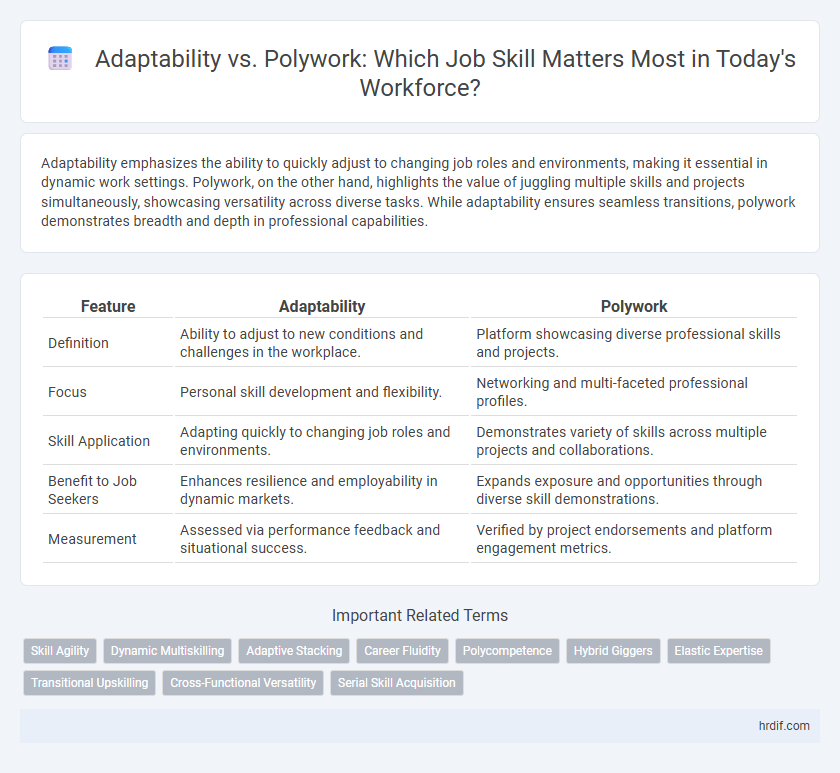 Adaptability vs. Polywork: Which Job Skill Matters Most in Today's Workforce?

Adaptability emphasizes the ability to quickly adjust to changing job roles and environments, making it essential in dynamic work settings. Polywork, on the other hand, highlights the value of juggling multiple skills and projects simultaneously, showcasing versatility across diverse tasks. While adaptability ensures seamless transitions, polywork demonstrates breadth and depth in professional capabilities.

| Feature | Adaptability | Polywork |
|---|---|---|
| Definition | Ability to adjust to new conditions and challenges in the workplace. | Platform showcasing diverse professional skills and projects. |
| Focus | Personal skill development and flexibility. | Networking and multi-faceted professional profiles. |
| Skill Application | Adapting quickly to changing job roles and environments. | Demonstrates variety of skills across multiple projects and collaborations. |
| Benefit to Job Seekers | Enhances resilience and employability in dynamic markets. | Expands exposure and opportunities through diverse skill demonstrations. |
| Measurement | Assessed via performance feedback and situational success. | Verified by project endorsements and platform engagement metrics. |

Important Related Terms

Skill Agility
Dynamic Multiskilling
Adaptive Stacking
Career Fluidity
Polycompetence
Hybrid Giggers
Elastic Expertise
Transitional Upskilling
Cross-Functional Versatility
Serial Skill Acquisition

hrdif.com