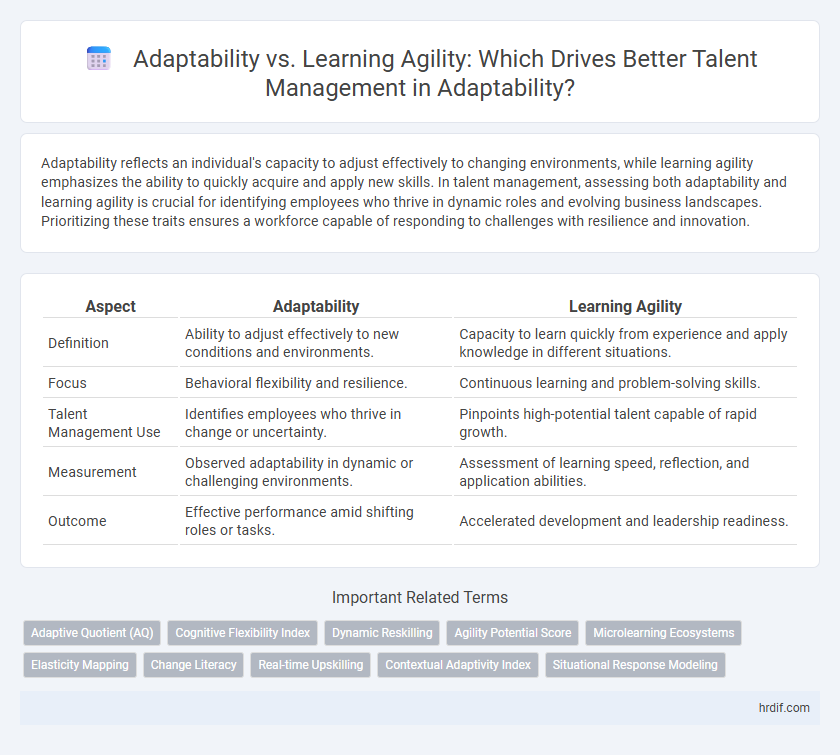 Adaptability vs. Learning Agility: Which Drives Better Talent Management in Adaptability?

Adaptability reflects an individual's capacity to adjust effectively to changing environments, while learning agility emphasizes the ability to quickly acquire and apply new skills. In talent management, assessing both adaptability and learning agility is crucial for identifying employees who thrive in dynamic roles and evolving business landscapes. Prioritizing these traits ensures a workforce capable of responding to challenges with resilience and innovation.

| Aspect | Adaptability | Learning Agility |
|---|---|---|
| Definition | Ability to adjust effectively to new conditions and environments. | Capacity to learn quickly from experience and apply knowledge in different situations. |
| Focus | Behavioral flexibility and resilience. | Continuous learning and problem-solving skills. |
| Talent Management Use | Identifies employees who thrive in change or uncertainty. | Pinpoints high-potential talent capable of rapid growth. |
| Measurement | Observed adaptability in dynamic or challenging environments. | Assessment of learning speed, reflection, and application abilities. |
| Outcome | Effective performance amid shifting roles or tasks. | Accelerated development and leadership readiness. |

Important Related Terms

Adaptive Quotient (AQ) Cognitive Flexibility Index Dynamic Reskilling Agility Potential Score Microlearning Ecosystems Elasticity Mapping Change Literacy Real-time Upskilling Contextual Adaptivity Index Situational Response Modeling

hrdif.com