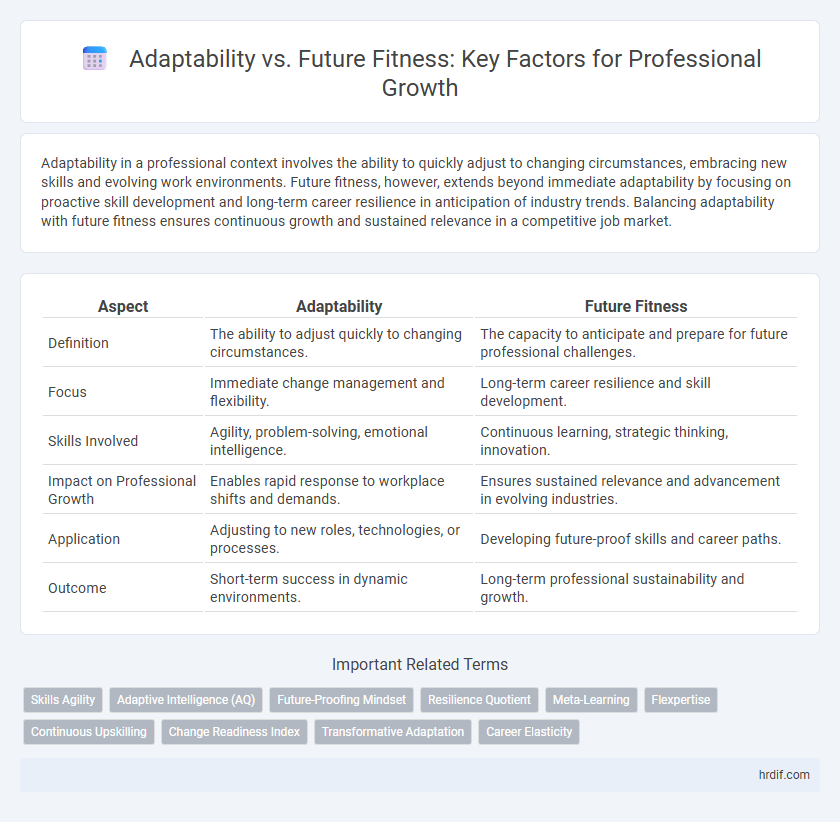 Adaptability vs. Future Fitness: Key Factors for Professional Growth

Adaptability in a professional context involves the ability to quickly adjust to changing circumstances, embracing new skills and evolving work environments. Future fitness, however, extends beyond immediate adaptability by focusing on proactive skill development and long-term career resilience in anticipation of industry trends. Balancing adaptability with future fitness ensures continuous growth and sustained relevance in a competitive job market.

| Aspect | Adaptability | Future Fitness |
|---|---|---|
| Definition | The ability to adjust quickly to changing circumstances. | The capacity to anticipate and prepare for future professional challenges. |
| Focus | Immediate change management and flexibility. | Long-term career resilience and skill development. |
| Skills Involved | Agility, problem-solving, emotional intelligence. | Continuous learning, strategic thinking, innovation. |
| Impact on Professional Growth | Enables rapid response to workplace shifts and demands. | Ensures sustained relevance and advancement in evolving industries. |
| Application | Adjusting to new roles, technologies, or processes. | Developing future-proof skills and career paths. |
| Outcome | Short-term success in dynamic environments. | Long-term professional sustainability and growth. |

Important Related Terms

Skills Agility
Adaptive Intelligence (AQ)
Future-Proofing Mindset
Resilience Quotient
Meta-Learning
Flexpertise
Continuous Upskilling
Change Readiness Index
Transformative Adaptation
Career Elasticity

hrdif.com