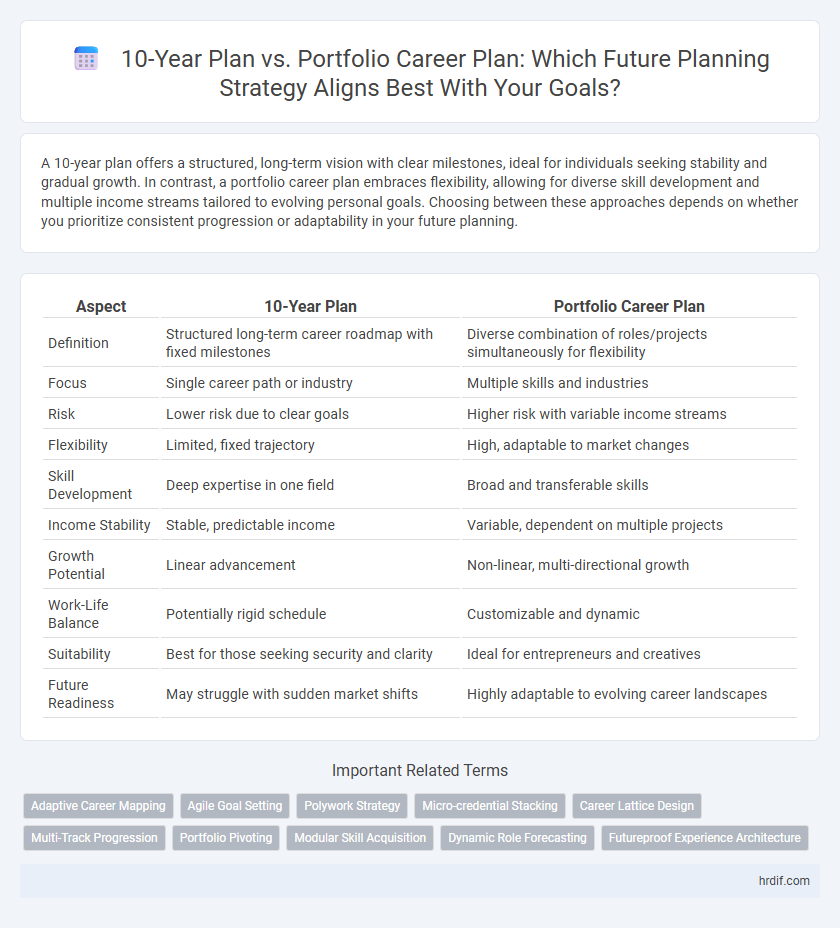 10-Year Plan vs. Portfolio Career Plan: Which Future Planning Strategy Aligns Best With Your Goals?

A 10-year plan offers a structured, long-term vision with clear milestones, ideal for individuals seeking stability and gradual growth. In contrast, a portfolio career plan embraces flexibility, allowing for diverse skill development and multiple income streams tailored to evolving personal goals. Choosing between these approaches depends on whether you prioritize consistent progression or adaptability in your future planning.

| Aspect | 10-Year Plan | Portfolio Career Plan |
|---|---|---|
| Definition | Structured long-term career roadmap with fixed milestones | Diverse combination of roles/projects simultaneously for flexibility |
| Focus | Single career path or industry | Multiple skills and industries |
| Risk | Lower risk due to clear goals | Higher risk with variable income streams |
| Flexibility | Limited, fixed trajectory | High, adaptable to market changes |
| Skill Development | Deep expertise in one field | Broad and transferable skills |
| Income Stability | Stable, predictable income | Variable, dependent on multiple projects |
| Growth Potential | Linear advancement | Non-linear, multi-directional growth |
| Work-Life Balance | Potentially rigid schedule | Customizable and dynamic |
| Suitability | Best for those seeking security and clarity | Ideal for entrepreneurs and creatives |
| Future Readiness | May struggle with sudden market shifts | Highly adaptable to evolving career landscapes |

Important Related Terms

Adaptive Career Mapping
Agile Goal Setting
Polywork Strategy
Micro-credential Stacking
Career Lattice Design
Multi-Track Progression
Portfolio Pivoting
Modular Skill Acquisition
Dynamic Role Forecasting
Futureproof Experience Architecture

hrdif.com