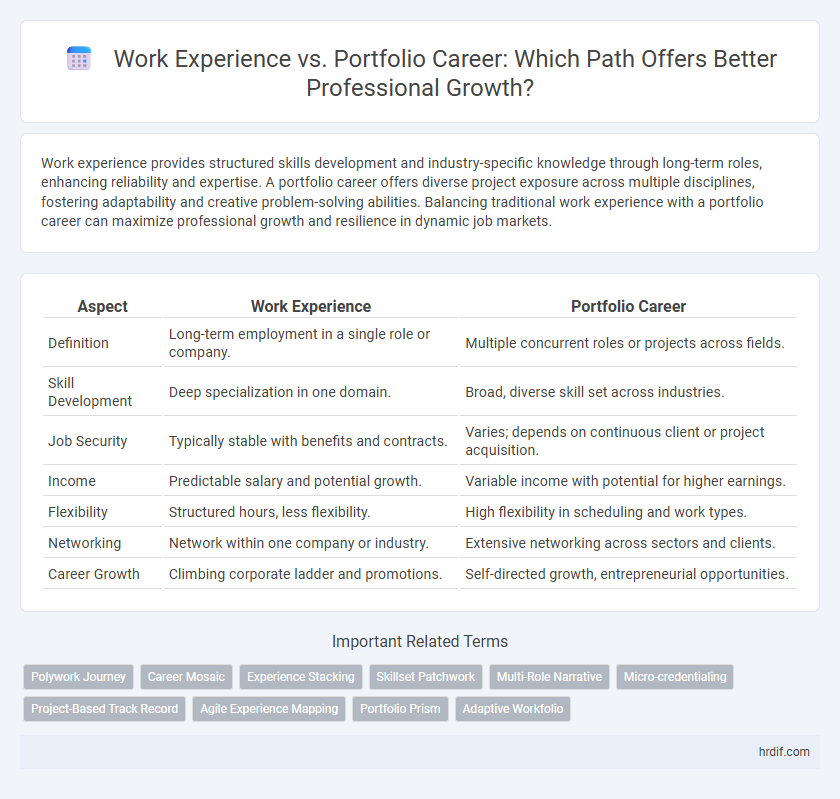 Work Experience vs. Portfolio Career: Which Path Offers Better Professional Growth?

Work experience provides structured skills development and industry-specific knowledge through long-term roles, enhancing reliability and expertise. A portfolio career offers diverse project exposure across multiple disciplines, fostering adaptability and creative problem-solving abilities. Balancing traditional work experience with a portfolio career can maximize professional growth and resilience in dynamic job markets.

| Aspect | Work Experience | Portfolio Career |
|---|---|---|
| Definition | Long-term employment in a single role or company. | Multiple concurrent roles or projects across fields. |
| Skill Development | Deep specialization in one domain. | Broad, diverse skill set across industries. |
| Job Security | Typically stable with benefits and contracts. | Varies; depends on continuous client or project acquisition. |
| Income | Predictable salary and potential growth. | Variable income with potential for higher earnings. |
| Flexibility | Structured hours, less flexibility. | High flexibility in scheduling and work types. |
| Networking | Network within one company or industry. | Extensive networking across sectors and clients. |
| Career Growth | Climbing corporate ladder and promotions. | Self-directed growth, entrepreneurial opportunities. |

Important Related Terms

Polywork Journey
Career Mosaic
Experience Stacking
Skillset Patchwork
Multi-Role Narrative
Micro-credentialing
Project-Based Track Record
Agile Experience Mapping
Portfolio Prism
Adaptive Workfolio

hrdif.com