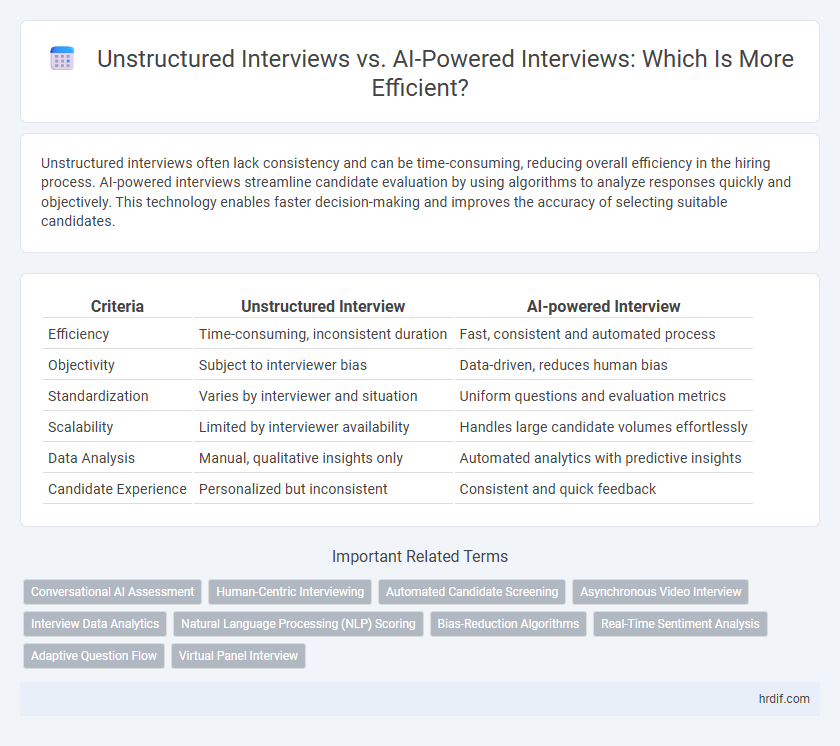 Unstructured Interviews vs. AI-Powered Interviews: Which Is More Efficient?

Unstructured interviews often lack consistency and can be time-consuming, reducing overall efficiency in the hiring process. AI-powered interviews streamline candidate evaluation by using algorithms to analyze responses quickly and objectively. This technology enables faster decision-making and improves the accuracy of selecting suitable candidates.

| Criteria | Unstructured Interview | AI-powered Interview |
|---|---|---|
| Efficiency | Time-consuming, inconsistent duration | Fast, consistent and automated process |
| Objectivity | Subject to interviewer bias | Data-driven, reduces human bias |
| Standardization | Varies by interviewer and situation | Uniform questions and evaluation metrics |
| Scalability | Limited by interviewer availability | Handles large candidate volumes effortlessly |
| Data Analysis | Manual, qualitative insights only | Automated analytics with predictive insights |
| Candidate Experience | Personalized but inconsistent | Consistent and quick feedback |

Important Related Terms

Conversational AI Assessment
Human-Centric Interviewing
Automated Candidate Screening
Asynchronous Video Interview
Interview Data Analytics
Natural Language Processing (NLP) Scoring
Bias-Reduction Algorithms
Real-Time Sentiment Analysis
Adaptive Question Flow
Virtual Panel Interview

hrdif.com