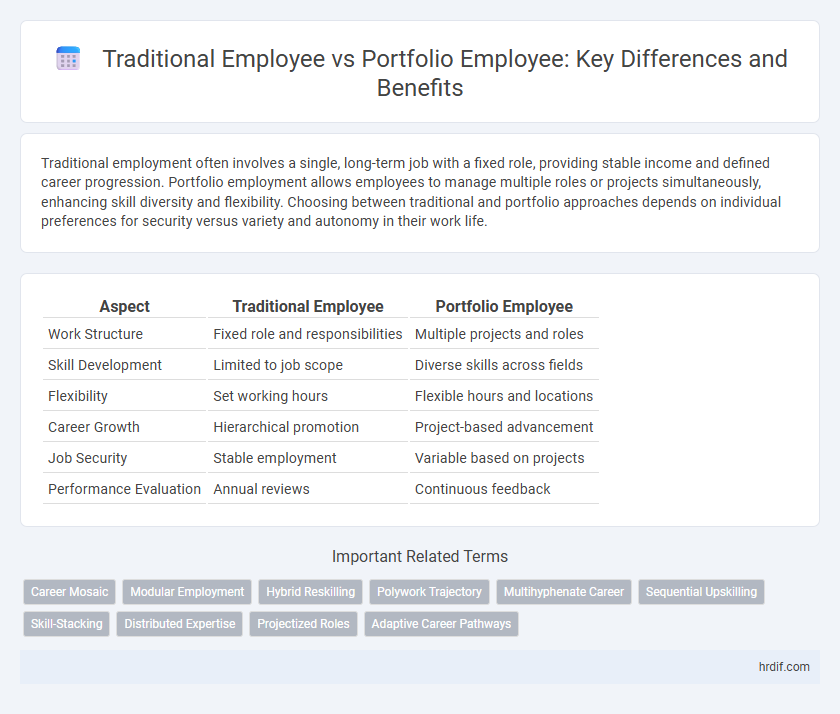 Traditional Employee vs Portfolio Employee: Key Differences and Benefits

Traditional employment often involves a single, long-term job with a fixed role, providing stable income and defined career progression. Portfolio employment allows employees to manage multiple roles or projects simultaneously, enhancing skill diversity and flexibility. Choosing between traditional and portfolio approaches depends on individual preferences for security versus variety and autonomy in their work life.

| Aspect | Traditional Employee | Portfolio Employee |
|---|---|---|
| Work Structure | Fixed role and responsibilities | Multiple projects and roles |
| Skill Development | Limited to job scope | Diverse skills across fields |
| Flexibility | Set working hours | Flexible hours and locations |
| Career Growth | Hierarchical promotion | Project-based advancement |
| Job Security | Stable employment | Variable based on projects |
| Performance Evaluation | Annual reviews | Continuous feedback |

Important Related Terms

Career Mosaic
Modular Employment
Hybrid Reskilling
Polywork Trajectory
Multihyphenate Career
Sequential Upskilling
Skill-Stacking
Distributed Expertise
Projectized Roles
Adaptive Career Pathways

hrdif.com