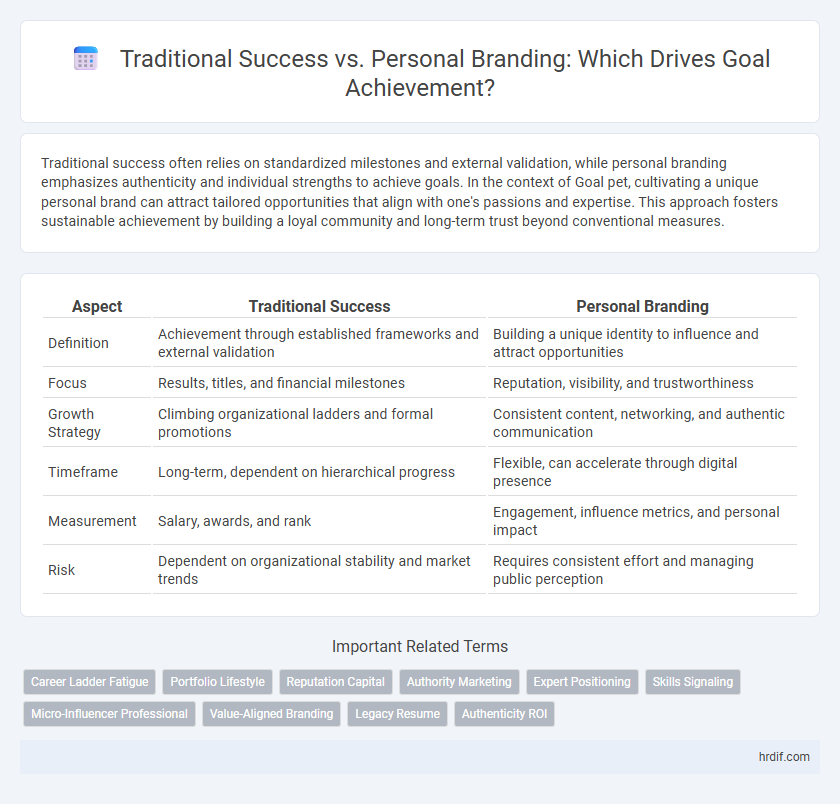 Traditional Success vs. Personal Branding: Which Drives Goal Achievement?

Traditional success often relies on standardized milestones and external validation, while personal branding emphasizes authenticity and individual strengths to achieve goals. In the context of Goal pet, cultivating a unique personal brand can attract tailored opportunities that align with one's passions and expertise. This approach fosters sustainable achievement by building a loyal community and long-term trust beyond conventional measures.

| Aspect | Traditional Success | Personal Branding |
|---|---|---|
| Definition | Achievement through established frameworks and external validation | Building a unique identity to influence and attract opportunities |
| Focus | Results, titles, and financial milestones | Reputation, visibility, and trustworthiness |
| Growth Strategy | Climbing organizational ladders and formal promotions | Consistent content, networking, and authentic communication |
| Timeframe | Long-term, dependent on hierarchical progress | Flexible, can accelerate through digital presence |
| Measurement | Salary, awards, and rank | Engagement, influence metrics, and personal impact |
| Risk | Dependent on organizational stability and market trends | Requires consistent effort and managing public perception |

Important Related Terms

Career Ladder Fatigue
Portfolio Lifestyle
Reputation Capital
Authority Marketing
Expert Positioning
Skills Signaling
Micro-Influencer Professional
Value-Aligned Branding
Legacy Resume
Authenticity ROI

hrdif.com