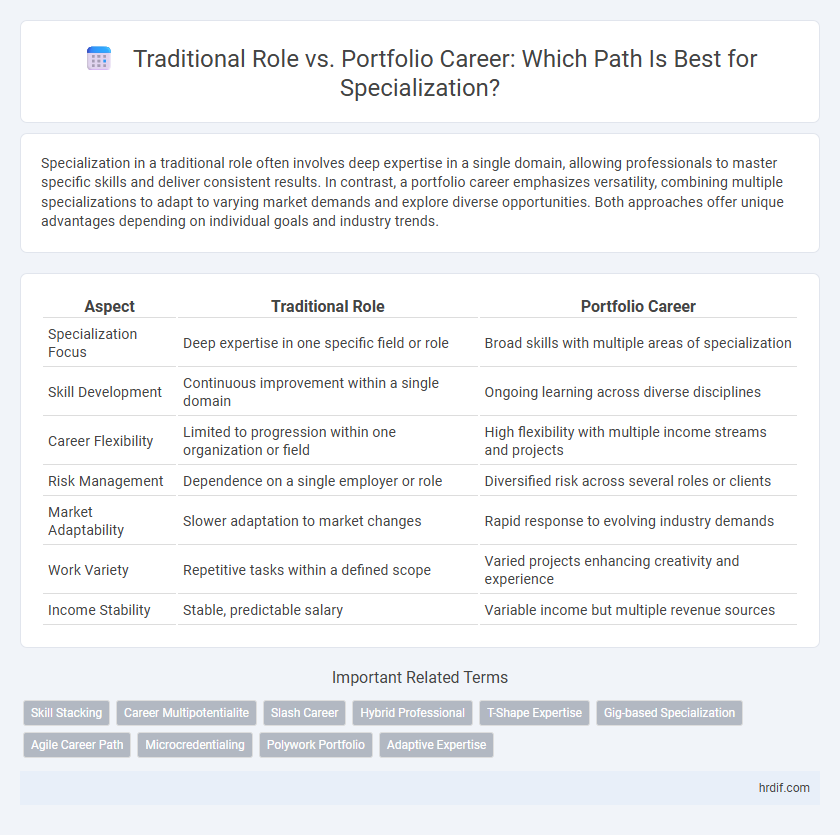 Traditional Role vs. Portfolio Career: Which Path Is Best for Specialization?

Specialization in a traditional role often involves deep expertise in a single domain, allowing professionals to master specific skills and deliver consistent results. In contrast, a portfolio career emphasizes versatility, combining multiple specializations to adapt to varying market demands and explore diverse opportunities. Both approaches offer unique advantages depending on individual goals and industry trends.

| Aspect | Traditional Role | Portfolio Career |
|---|---|---|
| Specialization Focus | Deep expertise in one specific field or role | Broad skills with multiple areas of specialization |
| Skill Development | Continuous improvement within a single domain | Ongoing learning across diverse disciplines |
| Career Flexibility | Limited to progression within one organization or field | High flexibility with multiple income streams and projects |
| Risk Management | Dependence on a single employer or role | Diversified risk across several roles or clients |
| Market Adaptability | Slower adaptation to market changes | Rapid response to evolving industry demands |
| Work Variety | Repetitive tasks within a defined scope | Varied projects enhancing creativity and experience |
| Income Stability | Stable, predictable salary | Variable income but multiple revenue sources |

Important Related Terms

Skill Stacking
Career Multipotentialite
Slash Career
Hybrid Professional
T-Shape Expertise
Gig-based Specialization
Agile Career Path
Microcredentialing
Polywork Portfolio
Adaptive Expertise

hrdif.com