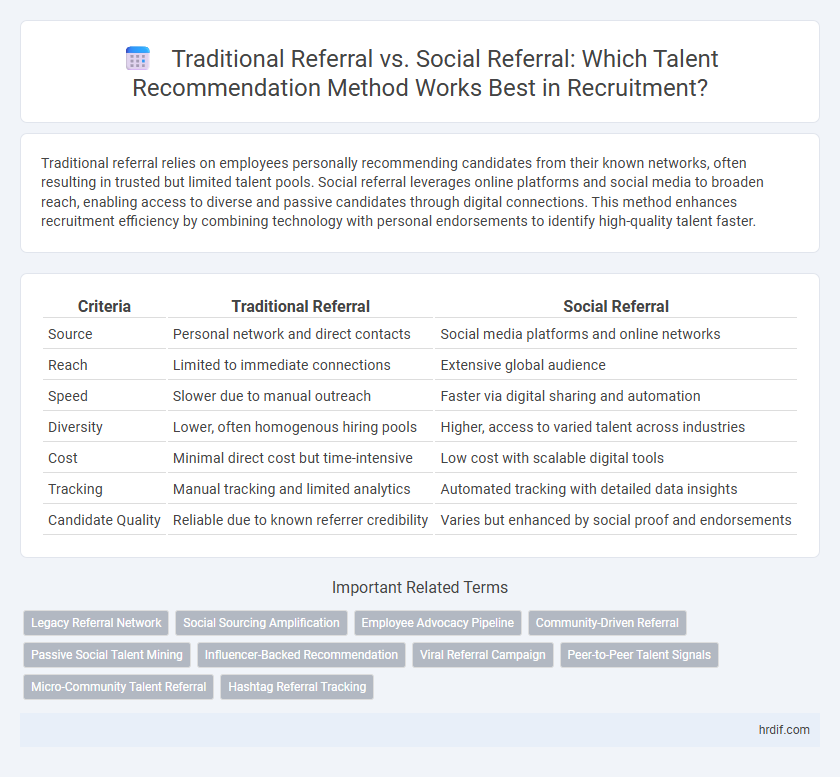 Traditional Referral vs. Social Referral: Which Talent Recommendation Method Works Best in Recruitment?

Traditional referral relies on employees personally recommending candidates from their known networks, often resulting in trusted but limited talent pools. Social referral leverages online platforms and social media to broaden reach, enabling access to diverse and passive candidates through digital connections. This method enhances recruitment efficiency by combining technology with personal endorsements to identify high-quality talent faster.

| Criteria | Traditional Referral | Social Referral |
|---|---|---|
| Source | Personal network and direct contacts | Social media platforms and online networks |
| Reach | Limited to immediate connections | Extensive global audience |
| Speed | Slower due to manual outreach | Faster via digital sharing and automation |
| Diversity | Lower, often homogenous hiring pools | Higher, access to varied talent across industries |
| Cost | Minimal direct cost but time-intensive | Low cost with scalable digital tools |
| Tracking | Manual tracking and limited analytics | Automated tracking with detailed data insights |
| Candidate Quality | Reliable due to known referrer credibility | Varies but enhanced by social proof and endorsements |

Important Related Terms

Legacy Referral Network
Social Sourcing Amplification
Employee Advocacy Pipeline
Community-Driven Referral
Passive Social Talent Mining
Influencer-Backed Recommendation
Viral Referral Campaign
Peer-to-Peer Talent Signals
Micro-Community Talent Referral
Hashtag Referral Tracking

hrdif.com