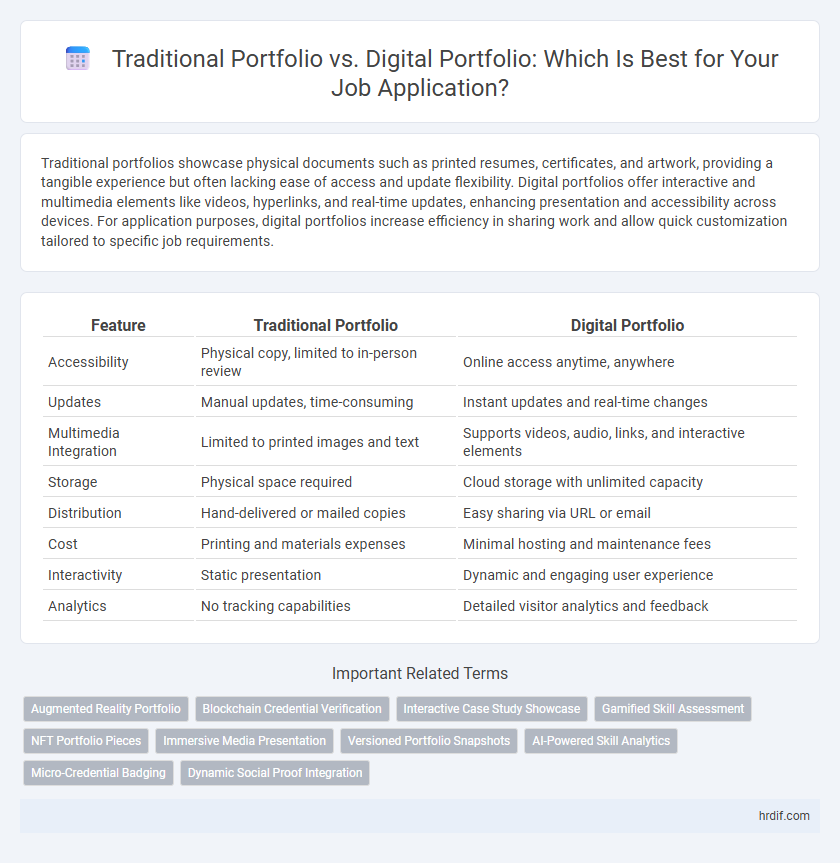 Traditional Portfolio vs. Digital Portfolio: Which Is Best for Your Job Application?

Traditional portfolios showcase physical documents such as printed resumes, certificates, and artwork, providing a tangible experience but often lacking ease of access and update flexibility. Digital portfolios offer interactive and multimedia elements like videos, hyperlinks, and real-time updates, enhancing presentation and accessibility across devices. For application purposes, digital portfolios increase efficiency in sharing work and allow quick customization tailored to specific job requirements.

| Feature | Traditional Portfolio | Digital Portfolio |
|---|---|---|
| Accessibility | Physical copy, limited to in-person review | Online access anytime, anywhere |
| Updates | Manual updates, time-consuming | Instant updates and real-time changes |
| Multimedia Integration | Limited to printed images and text | Supports videos, audio, links, and interactive elements |
| Storage | Physical space required | Cloud storage with unlimited capacity |
| Distribution | Hand-delivered or mailed copies | Easy sharing via URL or email |
| Cost | Printing and materials expenses | Minimal hosting and maintenance fees |
| Interactivity | Static presentation | Dynamic and engaging user experience |
| Analytics | No tracking capabilities | Detailed visitor analytics and feedback |

Important Related Terms

Augmented Reality Portfolio
Blockchain Credential Verification
Interactive Case Study Showcase
Gamified Skill Assessment
NFT Portfolio Pieces
Immersive Media Presentation
Versioned Portfolio Snapshots
AI-Powered Skill Analytics
Micro-Credential Badging
Dynamic Social Proof Integration

hrdif.com