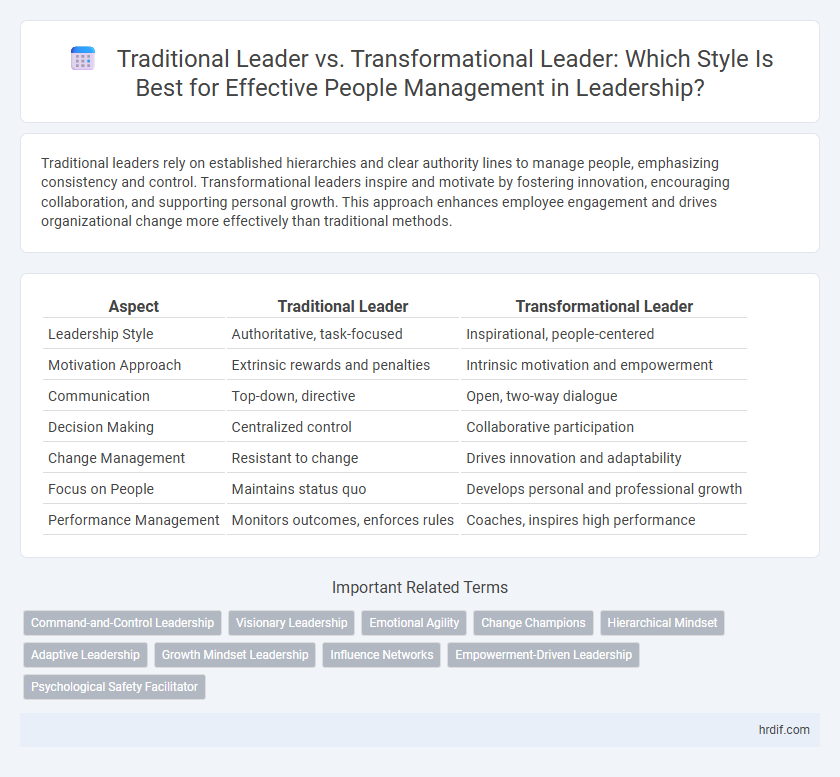 Traditional Leader vs. Transformational Leader: Which Style Is Best for Effective People Management in Leadership?

Traditional leaders rely on established hierarchies and clear authority lines to manage people, emphasizing consistency and control. Transformational leaders inspire and motivate by fostering innovation, encouraging collaboration, and supporting personal growth. This approach enhances employee engagement and drives organizational change more effectively than traditional methods.

| Aspect | Traditional Leader | Transformational Leader |
|---|---|---|
| Leadership Style | Authoritative, task-focused | Inspirational, people-centered |
| Motivation Approach | Extrinsic rewards and penalties | Intrinsic motivation and empowerment |
| Communication | Top-down, directive | Open, two-way dialogue |
| Decision Making | Centralized control | Collaborative participation |
| Change Management | Resistant to change | Drives innovation and adaptability |
| Focus on People | Maintains status quo | Develops personal and professional growth |
| Performance Management | Monitors outcomes, enforces rules | Coaches, inspires high performance |

Important Related Terms

Command-and-Control Leadership
Visionary Leadership
Emotional Agility
Change Champions
Hierarchical Mindset
Adaptive Leadership
Growth Mindset Leadership
Influence Networks
Empowerment-Driven Leadership
Psychological Safety Facilitator

hrdif.com