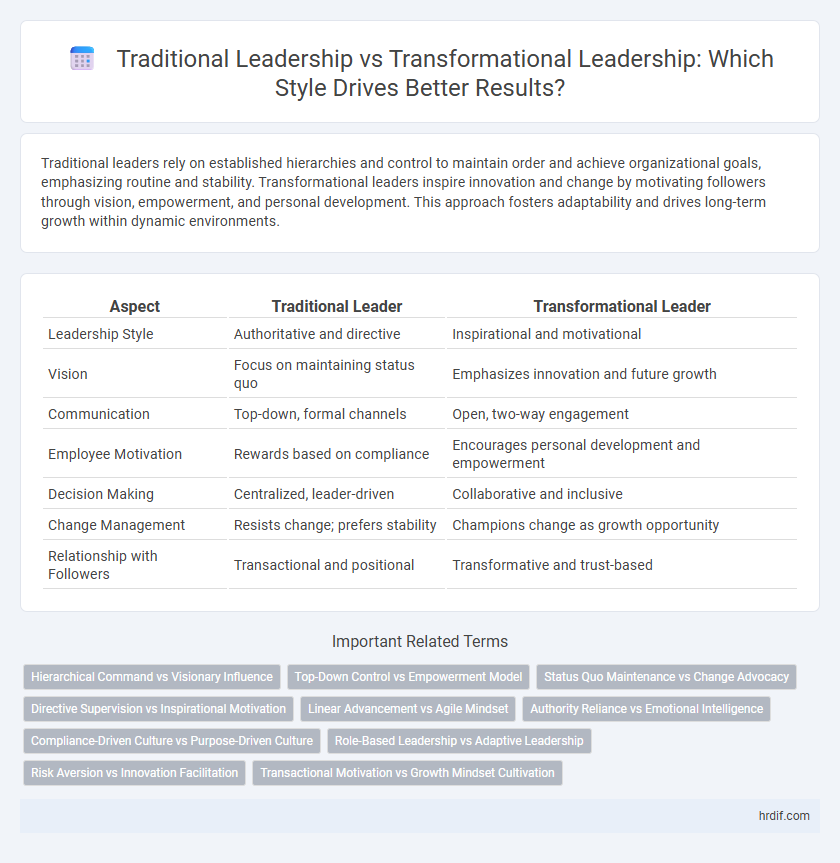 Traditional Leadership vs Transformational Leadership: Which Style Drives Better Results?

Traditional leaders rely on established hierarchies and control to maintain order and achieve organizational goals, emphasizing routine and stability. Transformational leaders inspire innovation and change by motivating followers through vision, empowerment, and personal development. This approach fosters adaptability and drives long-term growth within dynamic environments.

| Aspect | Traditional Leader | Transformational Leader |
|---|---|---|
| Leadership Style | Authoritative and directive | Inspirational and motivational |
| Vision | Focus on maintaining status quo | Emphasizes innovation and future growth |
| Communication | Top-down, formal channels | Open, two-way engagement |
| Employee Motivation | Rewards based on compliance | Encourages personal development and empowerment |
| Decision Making | Centralized, leader-driven | Collaborative and inclusive |
| Change Management | Resists change; prefers stability | Champions change as growth opportunity |
| Relationship with Followers | Transactional and positional | Transformative and trust-based |

Important Related Terms

Hierarchical Command vs Visionary Influence
Top-Down Control vs Empowerment Model
Status Quo Maintenance vs Change Advocacy
Directive Supervision vs Inspirational Motivation
Linear Advancement vs Agile Mindset
Authority Reliance vs Emotional Intelligence
Compliance-Driven Culture vs Purpose-Driven Culture
Role-Based Leadership vs Adaptive Leadership
Risk Aversion vs Innovation Facilitation
Transactional Motivation vs Growth Mindset Cultivation

hrdif.com