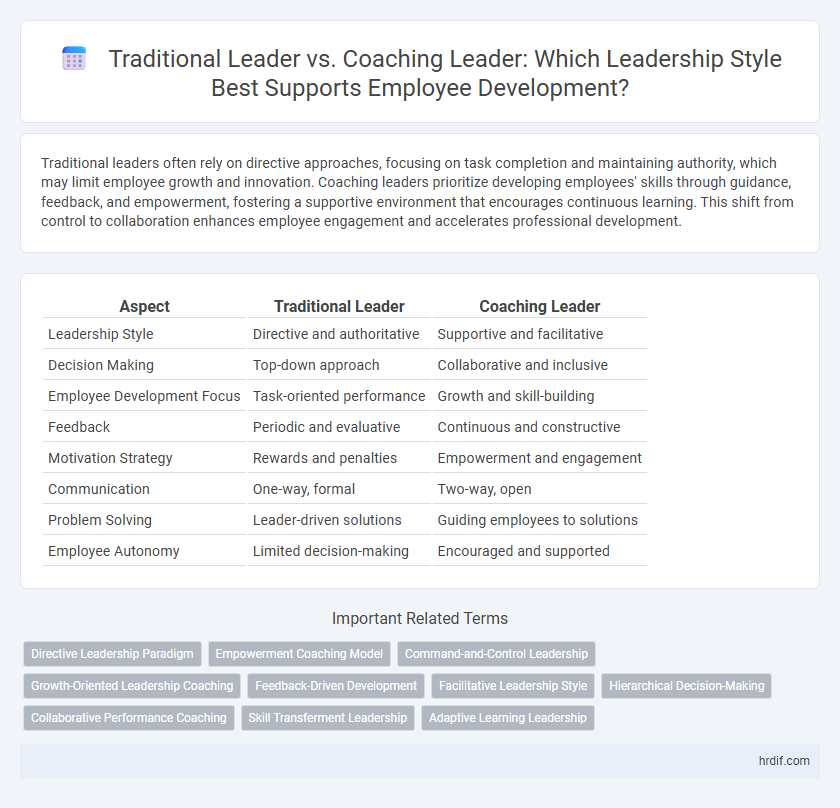 Traditional Leader vs. Coaching Leader: Which Leadership Style Best Supports Employee Development?

Traditional leaders often rely on directive approaches, focusing on task completion and maintaining authority, which may limit employee growth and innovation. Coaching leaders prioritize developing employees' skills through guidance, feedback, and empowerment, fostering a supportive environment that encourages continuous learning. This shift from control to collaboration enhances employee engagement and accelerates professional development.

| Aspect | Traditional Leader | Coaching Leader |
|---|---|---|
| Leadership Style | Directive and authoritative | Supportive and facilitative |
| Decision Making | Top-down approach | Collaborative and inclusive |
| Employee Development Focus | Task-oriented performance | Growth and skill-building |
| Feedback | Periodic and evaluative | Continuous and constructive |
| Motivation Strategy | Rewards and penalties | Empowerment and engagement |
| Communication | One-way, formal | Two-way, open |
| Problem Solving | Leader-driven solutions | Guiding employees to solutions |
| Employee Autonomy | Limited decision-making | Encouraged and supported |

Important Related Terms

Directive Leadership Paradigm
Empowerment Coaching Model
Command-and-Control Leadership
Growth-Oriented Leadership Coaching
Feedback-Driven Development
Facilitative Leadership Style
Hierarchical Decision-Making
Collaborative Performance Coaching
Skill Transferment Leadership
Adaptive Learning Leadership

hrdif.com