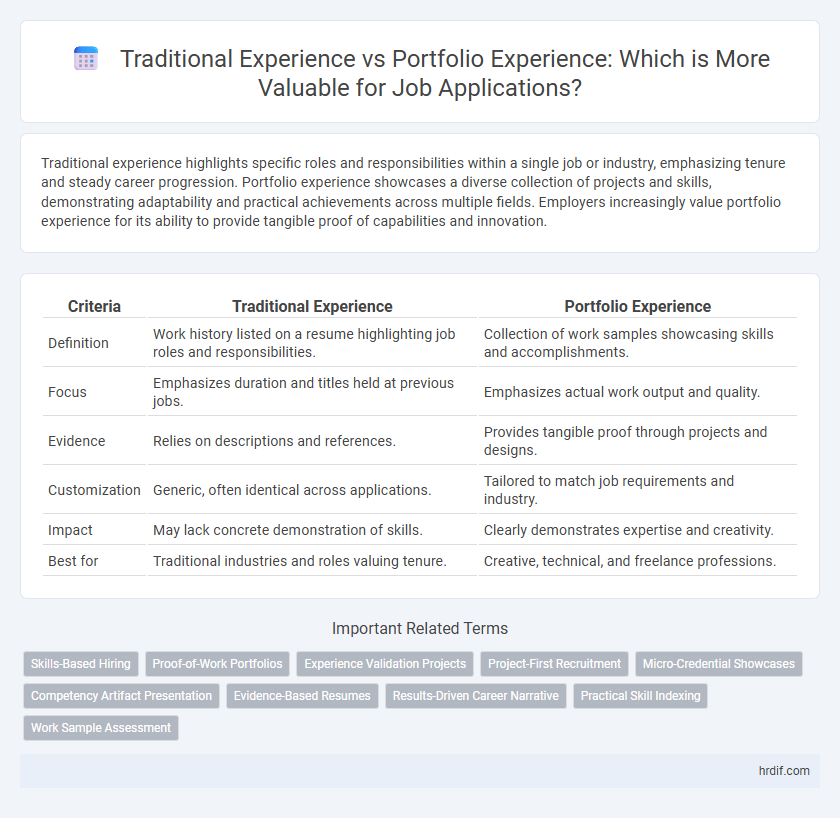 Traditional Experience vs Portfolio Experience: Which is More Valuable for Job Applications?

Traditional experience highlights specific roles and responsibilities within a single job or industry, emphasizing tenure and steady career progression. Portfolio experience showcases a diverse collection of projects and skills, demonstrating adaptability and practical achievements across multiple fields. Employers increasingly value portfolio experience for its ability to provide tangible proof of capabilities and innovation.

| Criteria | Traditional Experience | Portfolio Experience |
|---|---|---|
| Definition | Work history listed on a resume highlighting job roles and responsibilities. | Collection of work samples showcasing skills and accomplishments. |
| Focus | Emphasizes duration and titles held at previous jobs. | Emphasizes actual work output and quality. |
| Evidence | Relies on descriptions and references. | Provides tangible proof through projects and designs. |
| Customization | Generic, often identical across applications. | Tailored to match job requirements and industry. |
| Impact | May lack concrete demonstration of skills. | Clearly demonstrates expertise and creativity. |
| Best for | Traditional industries and roles valuing tenure. | Creative, technical, and freelance professions. |

Important Related Terms

Skills-Based Hiring
Proof-of-Work Portfolios
Experience Validation Projects
Project-First Recruitment
Micro-Credential Showcases
Competency Artifact Presentation
Evidence-Based Resumes
Results-Driven Career Narrative
Practical Skill Indexing
Work Sample Assessment

hrdif.com