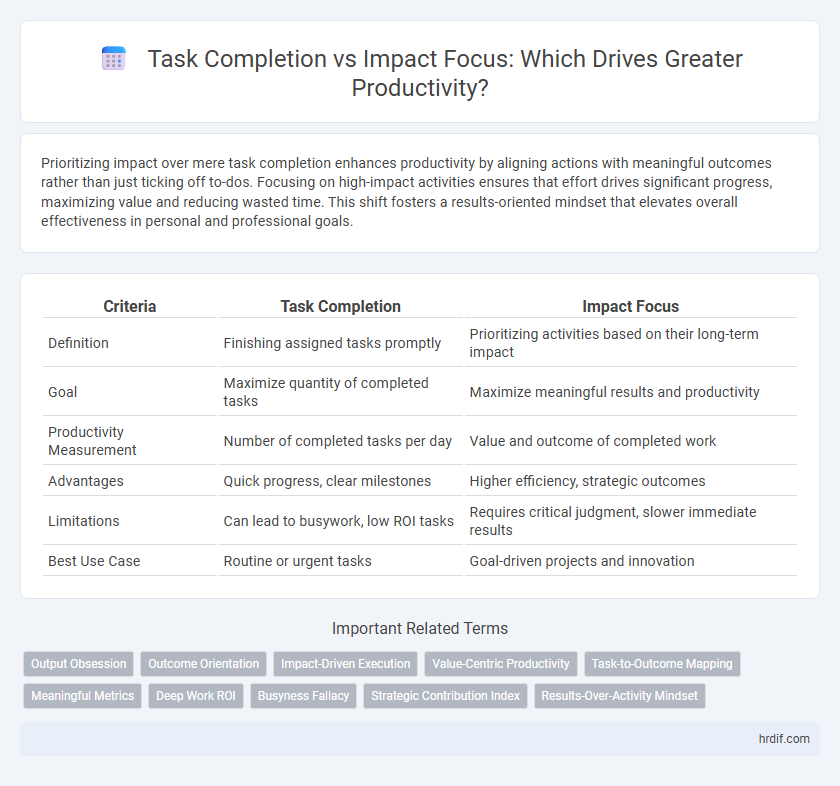 Task Completion vs Impact Focus: Which Drives Greater Productivity?

Prioritizing impact over mere task completion enhances productivity by aligning actions with meaningful outcomes rather than just ticking off to-dos. Focusing on high-impact activities ensures that effort drives significant progress, maximizing value and reducing wasted time. This shift fosters a results-oriented mindset that elevates overall effectiveness in personal and professional goals.

| Criteria | Task Completion | Impact Focus |
|---|---|---|
| Definition | Finishing assigned tasks promptly | Prioritizing activities based on their long-term impact |
| Goal | Maximize quantity of completed tasks | Maximize meaningful results and productivity |
| Productivity Measurement | Number of completed tasks per day | Value and outcome of completed work |
| Advantages | Quick progress, clear milestones | Higher efficiency, strategic outcomes |
| Limitations | Can lead to busywork, low ROI tasks | Requires critical judgment, slower immediate results |
| Best Use Case | Routine or urgent tasks | Goal-driven projects and innovation |

Important Related Terms

Output Obsession
Outcome Orientation
Impact-Driven Execution
Value-Centric Productivity
Task-to-Outcome Mapping
Meaningful Metrics
Deep Work ROI
Busyness Fallacy
Strategic Contribution Index
Results-Over-Activity Mindset

hrdif.com