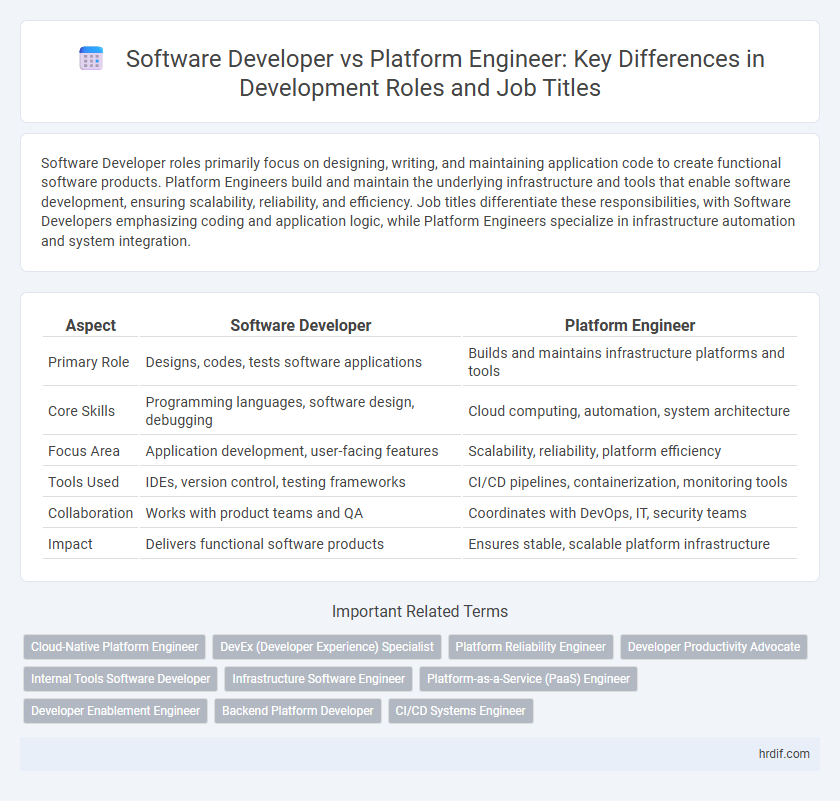 Software Developer vs Platform Engineer: Key Differences in Development Roles and Job Titles

Software Developer roles primarily focus on designing, writing, and maintaining application code to create functional software products. Platform Engineers build and maintain the underlying infrastructure and tools that enable software development, ensuring scalability, reliability, and efficiency. Job titles differentiate these responsibilities, with Software Developers emphasizing coding and application logic, while Platform Engineers specialize in infrastructure automation and system integration.

| Aspect | Software Developer | Platform Engineer |
|---|---|---|
| Primary Role | Designs, codes, tests software applications | Builds and maintains infrastructure platforms and tools |
| Core Skills | Programming languages, software design, debugging | Cloud computing, automation, system architecture |
| Focus Area | Application development, user-facing features | Scalability, reliability, platform efficiency |
| Tools Used | IDEs, version control, testing frameworks | CI/CD pipelines, containerization, monitoring tools |
| Collaboration | Works with product teams and QA | Coordinates with DevOps, IT, security teams |
| Impact | Delivers functional software products | Ensures stable, scalable platform infrastructure |

Important Related Terms

Cloud-Native Platform Engineer
DevEx (Developer Experience) Specialist
Platform Reliability Engineer
Developer Productivity Advocate
Internal Tools Software Developer
Infrastructure Software Engineer
Platform-as-a-Service (PaaS) Engineer
Developer Enablement Engineer
Backend Platform Developer
CI/CD Systems Engineer

hrdif.com