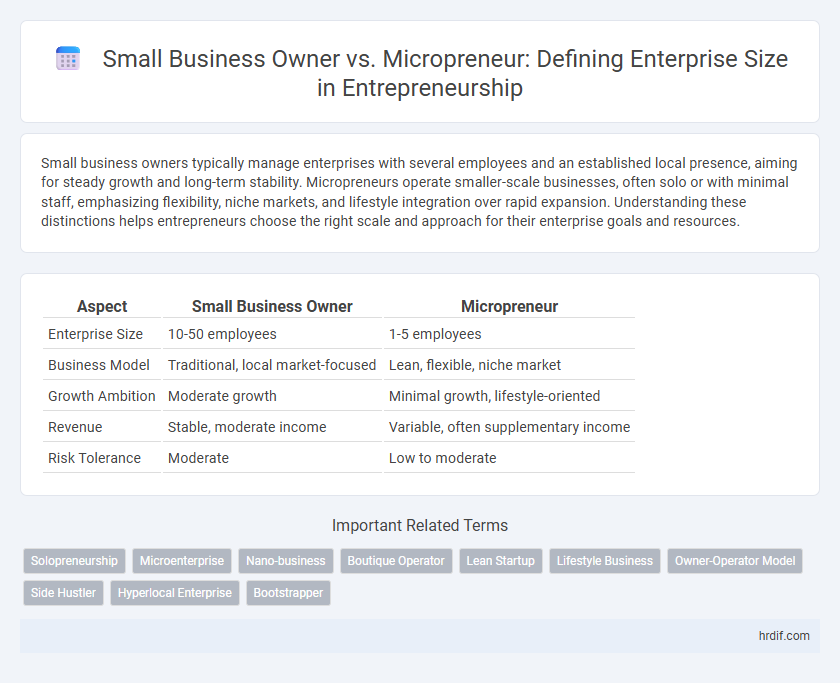 Small Business Owner vs. Micropreneur: Defining Enterprise Size in Entrepreneurship

Small business owners typically manage enterprises with several employees and an established local presence, aiming for steady growth and long-term stability. Micropreneurs operate smaller-scale businesses, often solo or with minimal staff, emphasizing flexibility, niche markets, and lifestyle integration over rapid expansion. Understanding these distinctions helps entrepreneurs choose the right scale and approach for their enterprise goals and resources.

| Aspect | Small Business Owner | Micropreneur |
|---|---|---|
| Enterprise Size | 10-50 employees | 1-5 employees |
| Business Model | Traditional, local market-focused | Lean, flexible, niche market |
| Growth Ambition | Moderate growth | Minimal growth, lifestyle-oriented |
| Revenue | Stable, moderate income | Variable, often supplementary income |
| Risk Tolerance | Moderate | Low to moderate |

Important Related Terms

Solopreneurship
Microenterprise
Nano-business
Boutique Operator
Lean Startup
Lifestyle Business
Owner-Operator Model
Side Hustler
Hyperlocal Enterprise
Bootstrapper

hrdif.com