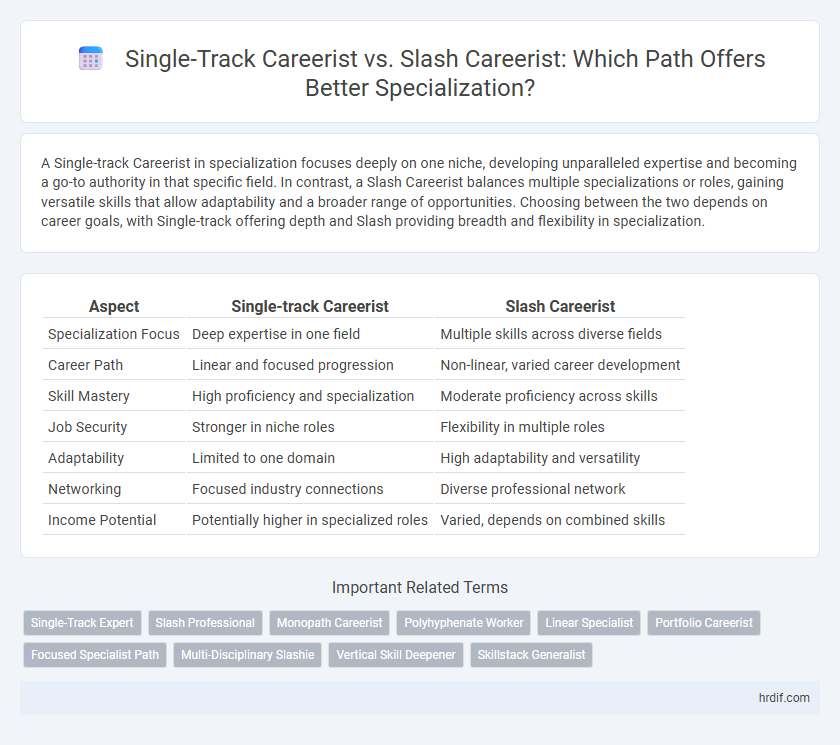 Single-Track Careerist vs. Slash Careerist: Which Path Offers Better Specialization?

A Single-track Careerist in specialization focuses deeply on one niche, developing unparalleled expertise and becoming a go-to authority in that specific field. In contrast, a Slash Careerist balances multiple specializations or roles, gaining versatile skills that allow adaptability and a broader range of opportunities. Choosing between the two depends on career goals, with Single-track offering depth and Slash providing breadth and flexibility in specialization.

| Aspect | Single-track Careerist | Slash Careerist |
|---|---|---|
| Specialization Focus | Deep expertise in one field | Multiple skills across diverse fields |
| Career Path | Linear and focused progression | Non-linear, varied career development |
| Skill Mastery | High proficiency and specialization | Moderate proficiency across skills |
| Job Security | Stronger in niche roles | Flexibility in multiple roles |
| Adaptability | Limited to one domain | High adaptability and versatility |
| Networking | Focused industry connections | Diverse professional network |
| Income Potential | Potentially higher in specialized roles | Varied, depends on combined skills |

Important Related Terms

Single-Track Expert
Slash Professional
Monopath Careerist
Polyhyphenate Worker
Linear Specialist
Portfolio Careerist
Focused Specialist Path
Multi-Disciplinary Slashie
Vertical Skill Deepener
Skillstack Generalist

hrdif.com