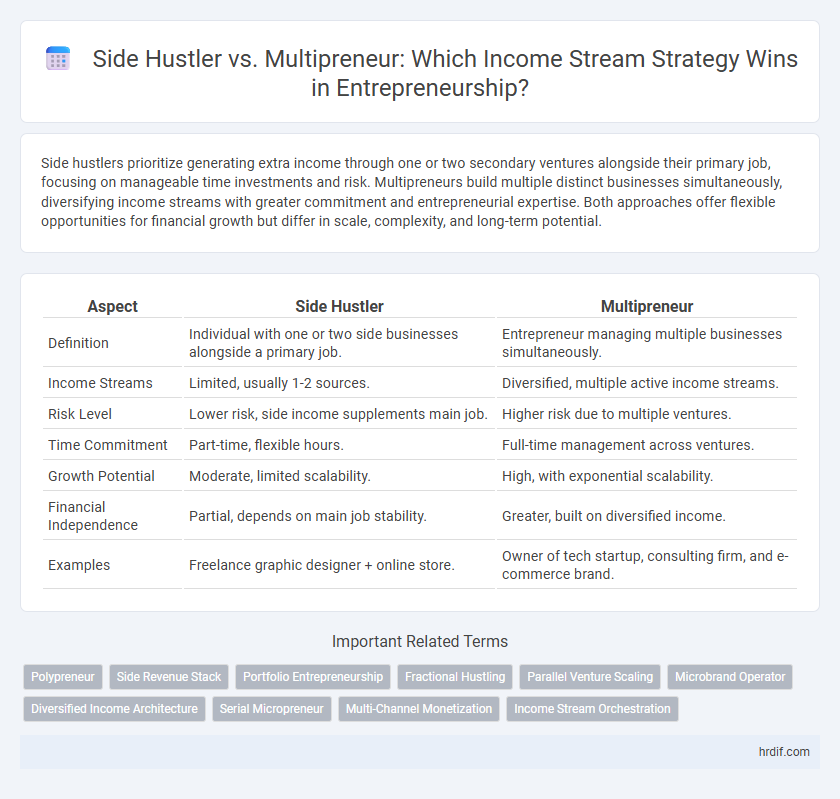 Side Hustler vs. Multipreneur: Which Income Stream Strategy Wins in Entrepreneurship?

Side hustlers prioritize generating extra income through one or two secondary ventures alongside their primary job, focusing on manageable time investments and risk. Multipreneurs build multiple distinct businesses simultaneously, diversifying income streams with greater commitment and entrepreneurial expertise. Both approaches offer flexible opportunities for financial growth but differ in scale, complexity, and long-term potential.

| Aspect | Side Hustler | Multipreneur |
|---|---|---|
| Definition | Individual with one or two side businesses alongside a primary job. | Entrepreneur managing multiple businesses simultaneously. |
| Income Streams | Limited, usually 1-2 sources. | Diversified, multiple active income streams. |
| Risk Level | Lower risk, side income supplements main job. | Higher risk due to multiple ventures. |
| Time Commitment | Part-time, flexible hours. | Full-time management across ventures. |
| Growth Potential | Moderate, limited scalability. | High, with exponential scalability. |
| Financial Independence | Partial, depends on main job stability. | Greater, built on diversified income. |
| Examples | Freelance graphic designer + online store. | Owner of tech startup, consulting firm, and e-commerce brand. |

Important Related Terms

Polypreneur
Side Revenue Stack
Portfolio Entrepreneurship
Fractional Hustling
Parallel Venture Scaling
Microbrand Operator
Diversified Income Architecture
Serial Micropreneur
Multi-Channel Monetization
Income Stream Orchestration

hrdif.com