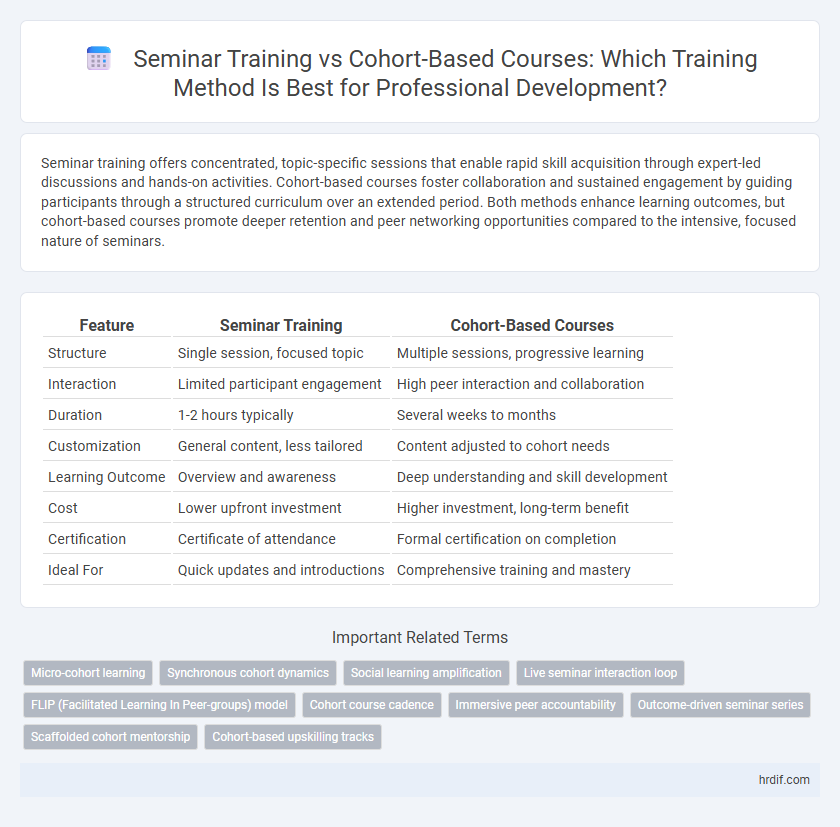 Seminar Training vs Cohort-Based Courses: Which Training Method Is Best for Professional Development?

Seminar training offers concentrated, topic-specific sessions that enable rapid skill acquisition through expert-led discussions and hands-on activities. Cohort-based courses foster collaboration and sustained engagement by guiding participants through a structured curriculum over an extended period. Both methods enhance learning outcomes, but cohort-based courses promote deeper retention and peer networking opportunities compared to the intensive, focused nature of seminars.

| Feature | Seminar Training | Cohort-Based Courses |
|---|---|---|
| Structure | Single session, focused topic | Multiple sessions, progressive learning |
| Interaction | Limited participant engagement | High peer interaction and collaboration |
| Duration | 1-2 hours typically | Several weeks to months |
| Customization | General content, less tailored | Content adjusted to cohort needs |
| Learning Outcome | Overview and awareness | Deep understanding and skill development |
| Cost | Lower upfront investment | Higher investment, long-term benefit |
| Certification | Certificate of attendance | Formal certification on completion |
| Ideal For | Quick updates and introductions | Comprehensive training and mastery |

Important Related Terms

Micro-cohort learning
Synchronous cohort dynamics
Social learning amplification
Live seminar interaction loop
FLIP (Facilitated Learning In Peer-groups) model
Cohort course cadence
Immersive peer accountability
Outcome-driven seminar series
Scaffolded cohort mentorship
Cohort-based upskilling tracks

hrdif.com