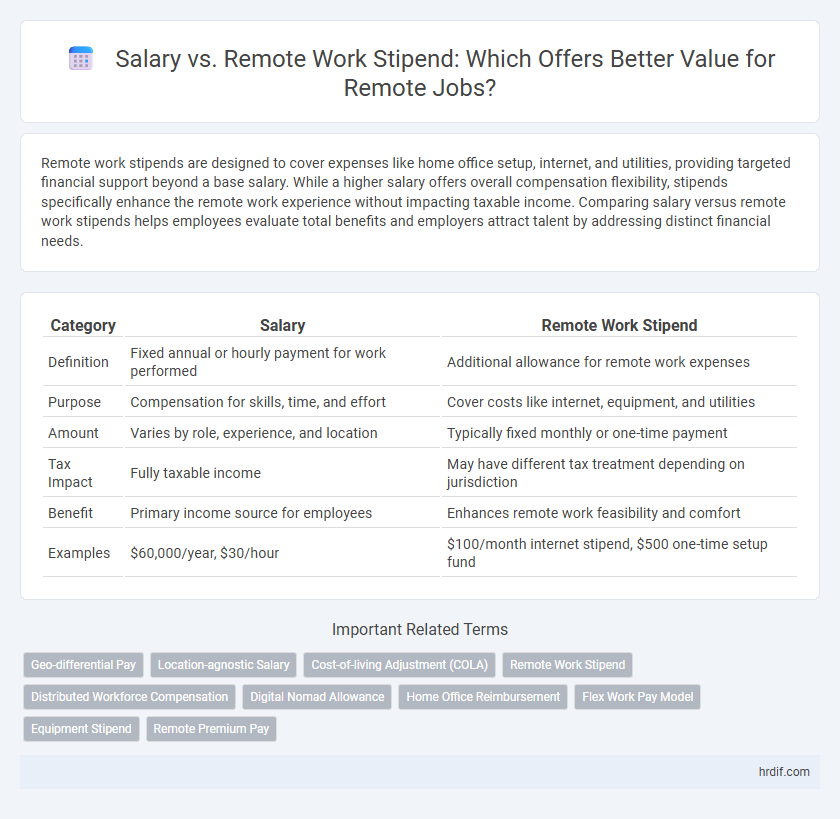 Salary vs. Remote Work Stipend: Which Offers Better Value for Remote Jobs?

Remote work stipends are designed to cover expenses like home office setup, internet, and utilities, providing targeted financial support beyond a base salary. While a higher salary offers overall compensation flexibility, stipends specifically enhance the remote work experience without impacting taxable income. Comparing salary versus remote work stipends helps employees evaluate total benefits and employers attract talent by addressing distinct financial needs.

| Category | Salary | Remote Work Stipend |
|---|---|---|
| Definition | Fixed annual or hourly payment for work performed | Additional allowance for remote work expenses |
| Purpose | Compensation for skills, time, and effort | Cover costs like internet, equipment, and utilities |
| Amount | Varies by role, experience, and location | Typically fixed monthly or one-time payment |
| Tax Impact | Fully taxable income | May have different tax treatment depending on jurisdiction |
| Benefit | Primary income source for employees | Enhances remote work feasibility and comfort |
| Examples | \$60,000/year, \$30/hour | \$100/month internet stipend, \$500 one-time setup fund |

Important Related Terms

Geo-differential Pay
Location-agnostic Salary
Cost-of-living Adjustment (COLA)
Remote Work Stipend
Distributed Workforce Compensation
Digital Nomad Allowance
Home Office Reimbursement
Flex Work Pay Model
Equipment Stipend
Remote Premium Pay

hrdif.com