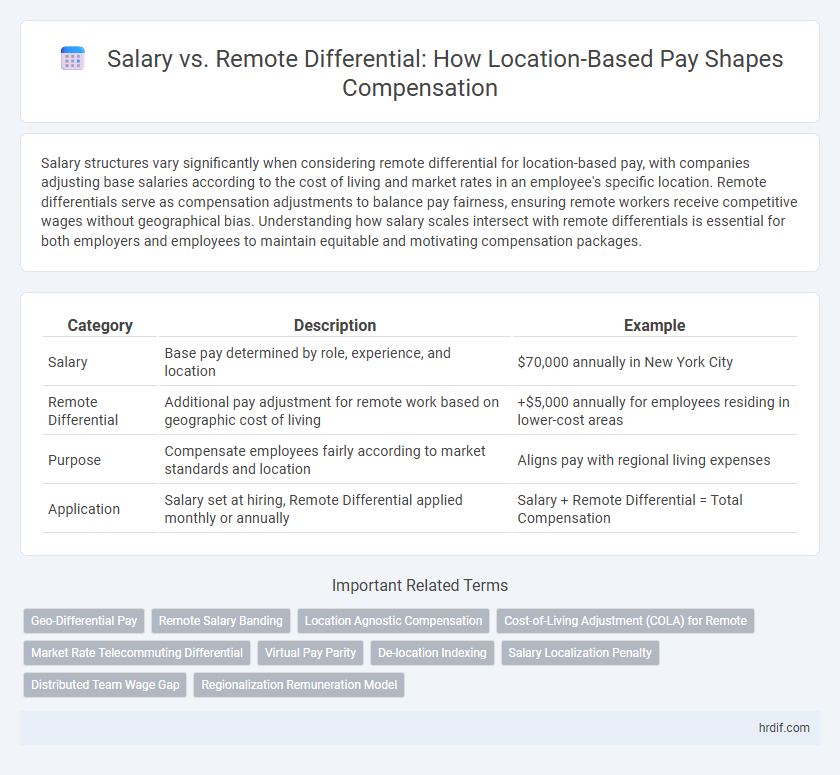 Salary vs. Remote Differential: How Location-Based Pay Shapes Compensation

Salary structures vary significantly when considering remote differential for location-based pay, with companies adjusting base salaries according to the cost of living and market rates in an employee's specific location. Remote differentials serve as compensation adjustments to balance pay fairness, ensuring remote workers receive competitive wages without geographical bias. Understanding how salary scales intersect with remote differentials is essential for both employers and employees to maintain equitable and motivating compensation packages.

| Category | Description | Example |
|---|---|---|
| Salary | Base pay determined by role, experience, and location | \$70,000 annually in New York City |
| Remote Differential | Additional pay adjustment for remote work based on geographic cost of living | +\$5,000 annually for employees residing in lower-cost areas |
| Purpose | Compensate employees fairly according to market standards and location | Aligns pay with regional living expenses |
| Application | Salary set at hiring, Remote Differential applied monthly or annually | Salary + Remote Differential = Total Compensation |

Important Related Terms

Geo-Differential Pay
Remote Salary Banding
Location Agnostic Compensation
Cost-of-Living Adjustment (COLA) for Remote
Market Rate Telecommuting Differential
Virtual Pay Parity
De-location Indexing
Salary Localization Penalty
Distributed Team Wage Gap
Regionalization Remuneration Model

hrdif.com