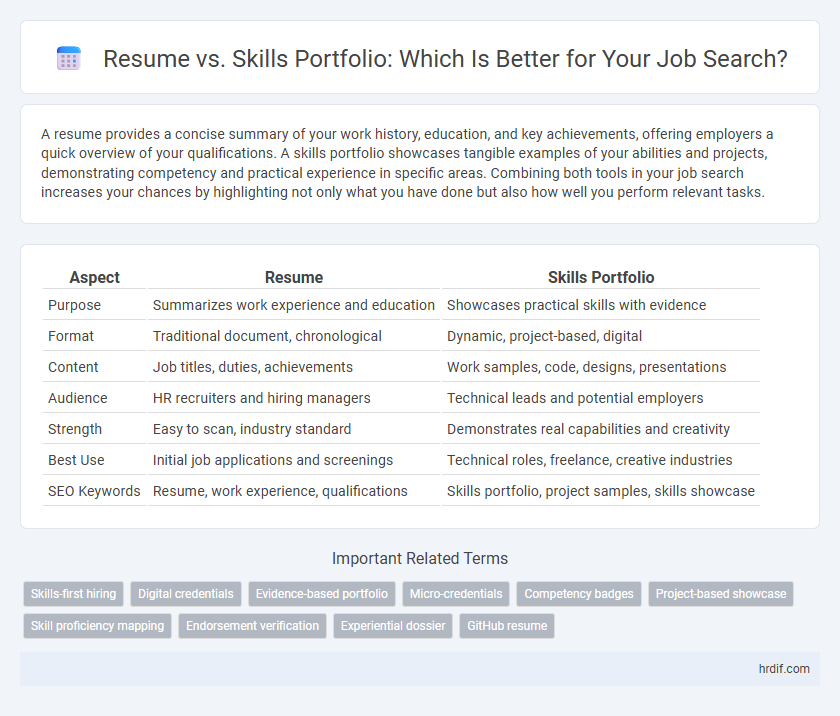 Resume vs. Skills Portfolio: Which Is Better for Your Job Search?

A resume provides a concise summary of your work history, education, and key achievements, offering employers a quick overview of your qualifications. A skills portfolio showcases tangible examples of your abilities and projects, demonstrating competency and practical experience in specific areas. Combining both tools in your job search increases your chances by highlighting not only what you have done but also how well you perform relevant tasks.

| Aspect | Resume | Skills Portfolio |
|---|---|---|
| Purpose | Summarizes work experience and education | Showcases practical skills with evidence |
| Format | Traditional document, chronological | Dynamic, project-based, digital |
| Content | Job titles, duties, achievements | Work samples, code, designs, presentations |
| Audience | HR recruiters and hiring managers | Technical leads and potential employers |
| Strength | Easy to scan, industry standard | Demonstrates real capabilities and creativity |
| Best Use | Initial job applications and screenings | Technical roles, freelance, creative industries |
| SEO Keywords | Resume, work experience, qualifications | Skills portfolio, project samples, skills showcase |

Important Related Terms

Skills-first hiring
Digital credentials
Evidence-based portfolio
Micro-credentials
Competency badges
Project-based showcase
Skill proficiency mapping
Endorsement verification
Experiential dossier
GitHub resume

hrdif.com