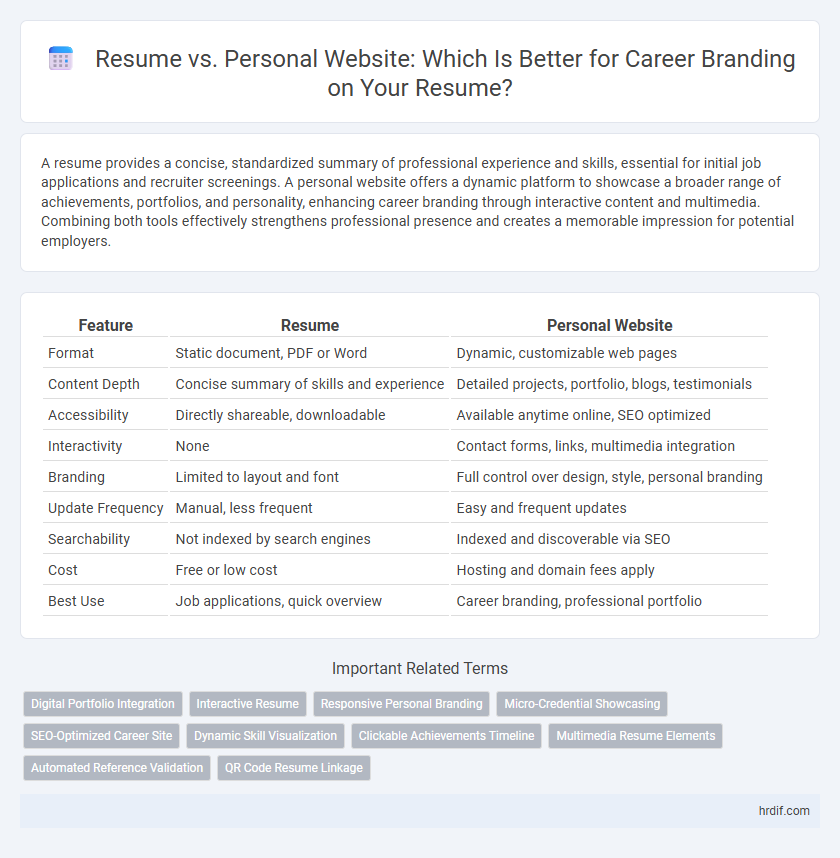 Resume vs. Personal Website: Which Is Better for Career Branding on Your Resume?

A resume provides a concise, standardized summary of professional experience and skills, essential for initial job applications and recruiter screenings. A personal website offers a dynamic platform to showcase a broader range of achievements, portfolios, and personality, enhancing career branding through interactive content and multimedia. Combining both tools effectively strengthens professional presence and creates a memorable impression for potential employers.

| Feature | Resume | Personal Website |
|---|---|---|
| Format | Static document, PDF or Word | Dynamic, customizable web pages |
| Content Depth | Concise summary of skills and experience | Detailed projects, portfolio, blogs, testimonials |
| Accessibility | Directly shareable, downloadable | Available anytime online, SEO optimized |
| Interactivity | None | Contact forms, links, multimedia integration |
| Branding | Limited to layout and font | Full control over design, style, personal branding |
| Update Frequency | Manual, less frequent | Easy and frequent updates |
| Searchability | Not indexed by search engines | Indexed and discoverable via SEO |
| Cost | Free or low cost | Hosting and domain fees apply |
| Best Use | Job applications, quick overview | Career branding, professional portfolio |

Important Related Terms

Digital Portfolio Integration
Interactive Resume
Responsive Personal Branding
Micro-Credential Showcasing
SEO-Optimized Career Site
Dynamic Skill Visualization
Clickable Achievements Timeline
Multimedia Resume Elements
Automated Reference Validation
QR Code Resume Linkage

hrdif.com