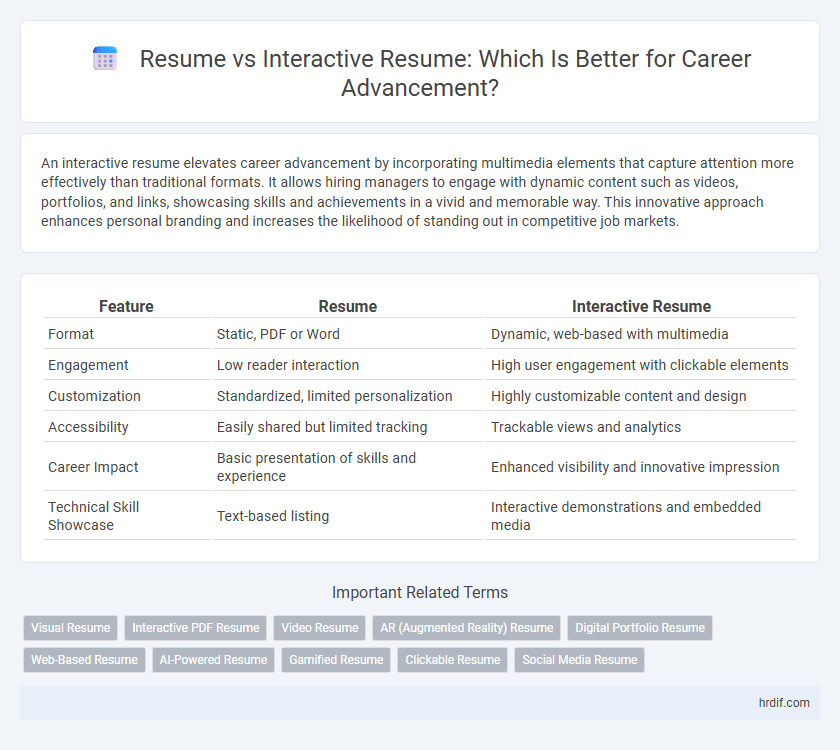 Resume vs Interactive Resume: Which Is Better for Career Advancement?

An interactive resume elevates career advancement by incorporating multimedia elements that capture attention more effectively than traditional formats. It allows hiring managers to engage with dynamic content such as videos, portfolios, and links, showcasing skills and achievements in a vivid and memorable way. This innovative approach enhances personal branding and increases the likelihood of standing out in competitive job markets.

| Feature | Resume | Interactive Resume |
|---|---|---|
| Format | Static, PDF or Word | Dynamic, web-based with multimedia |
| Engagement | Low reader interaction | High user engagement with clickable elements |
| Customization | Standardized, limited personalization | Highly customizable content and design |
| Accessibility | Easily shared but limited tracking | Trackable views and analytics |
| Career Impact | Basic presentation of skills and experience | Enhanced visibility and innovative impression |
| Technical Skill Showcase | Text-based listing | Interactive demonstrations and embedded media |

Important Related Terms

Visual Resume
Interactive PDF Resume
Video Resume
AR (Augmented Reality) Resume
Digital Portfolio Resume
Web-Based Resume
AI-Powered Resume
Gamified Resume
Clickable Resume
Social Media Resume

hrdif.com