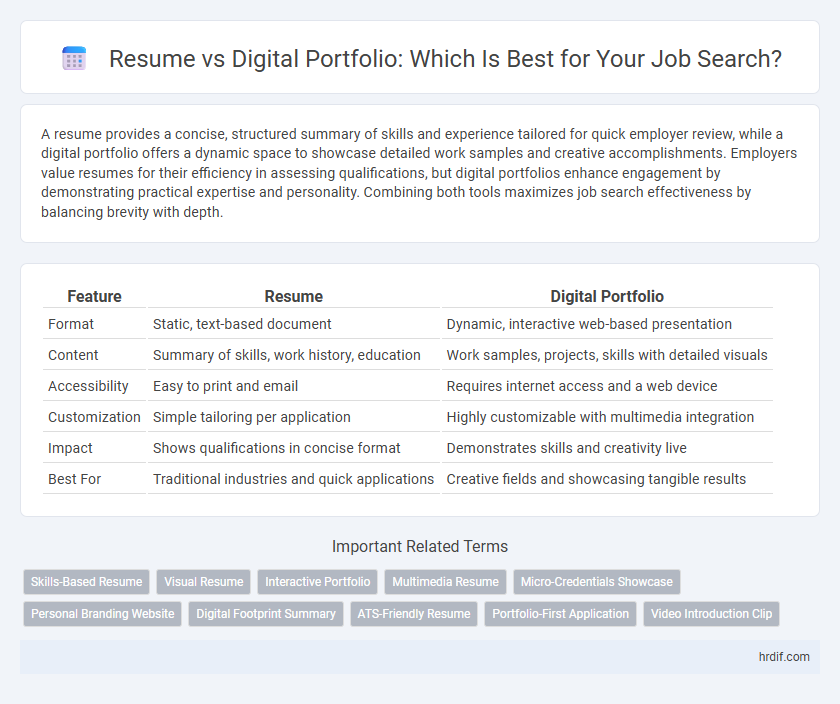 Resume vs Digital Portfolio: Which Is Best for Your Job Search?

A resume provides a concise, structured summary of skills and experience tailored for quick employer review, while a digital portfolio offers a dynamic space to showcase detailed work samples and creative accomplishments. Employers value resumes for their efficiency in assessing qualifications, but digital portfolios enhance engagement by demonstrating practical expertise and personality. Combining both tools maximizes job search effectiveness by balancing brevity with depth.

| Feature | Resume | Digital Portfolio |
|---|---|---|
| Format | Static, text-based document | Dynamic, interactive web-based presentation |
| Content | Summary of skills, work history, education | Work samples, projects, skills with detailed visuals |
| Accessibility | Easy to print and email | Requires internet access and a web device |
| Customization | Simple tailoring per application | Highly customizable with multimedia integration |
| Impact | Shows qualifications in concise format | Demonstrates skills and creativity live |
| Best For | Traditional industries and quick applications | Creative fields and showcasing tangible results |

Important Related Terms

Skills-Based Resume
Visual Resume
Interactive Portfolio
Multimedia Resume
Micro-Credentials Showcase
Personal Branding Website
Digital Footprint Summary
ATS-Friendly Resume
Portfolio-First Application
Video Introduction Clip

hrdif.com